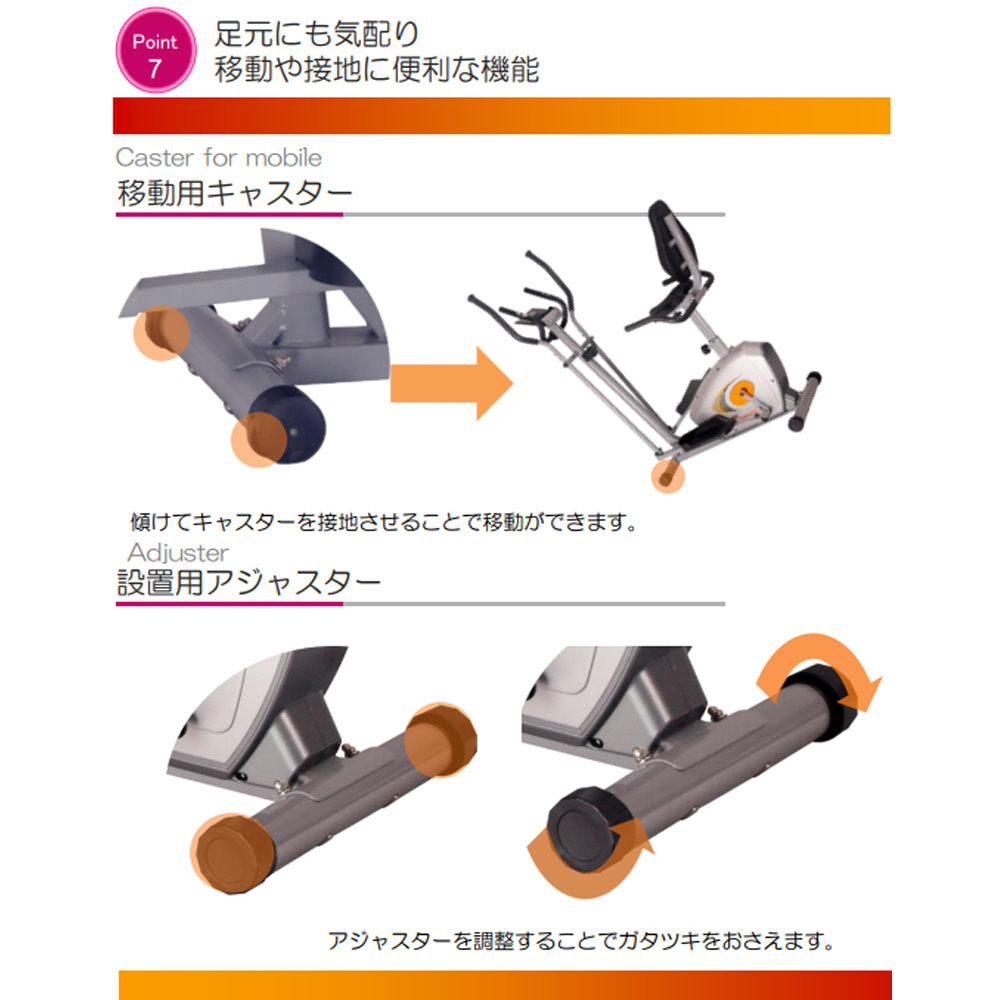 Point 7

足元にも気配り
移動や接地に便利な機能

Caster for mobile
移動用キャスター

傾けてキャスターを接地させることで移動ができます。

Adjuster
設置用アジャスター

アジャスターを調整することでガタツキをおさえます。