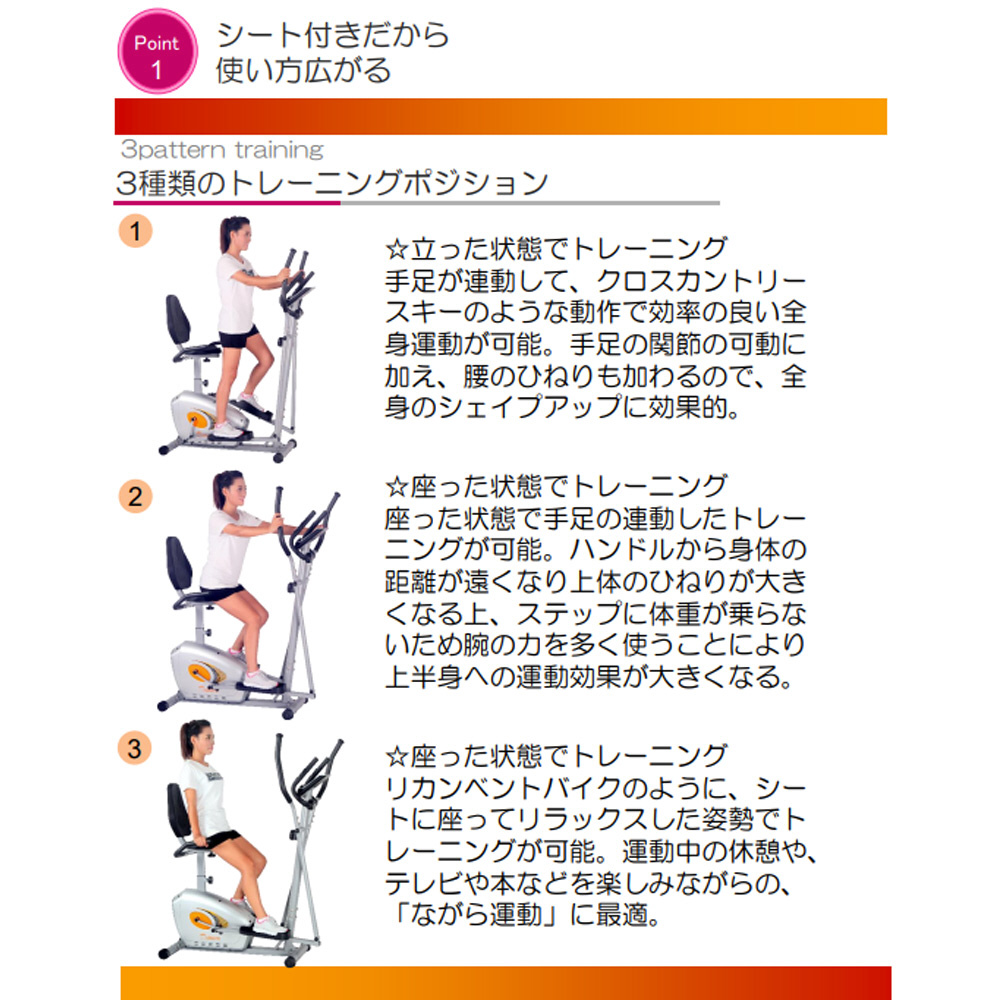 Point 1

シート付きだから
使い方広がる

3pattern training
3種類のトレーニングポジション

1

☆立った状態でトレーニング
手足が連動して、クロスカントリースキーのような動作で効率の良い全身運動が可能。手足の関節の可動に加え、腰のひねりも加わるので、全身のシェイプアップに効果的。

2

☆座った状態でトレーニング
座った状態で手足の連動したトレーニングが可能。ハンドルから身体の距離が遠くなり上体のひねりが大きくなる上、ステップに体重が乗らないため腕の力を多く使うことにより上半身への運動効果が大きくなる。

3

☆座った状態でトレーニング
リカンベントバイクのように、シートに座ってリラックスした姿勢でトレーニングが可能。運動中の休憩や、テレビや本などを楽しみながらの、「ながら運動」に最適。