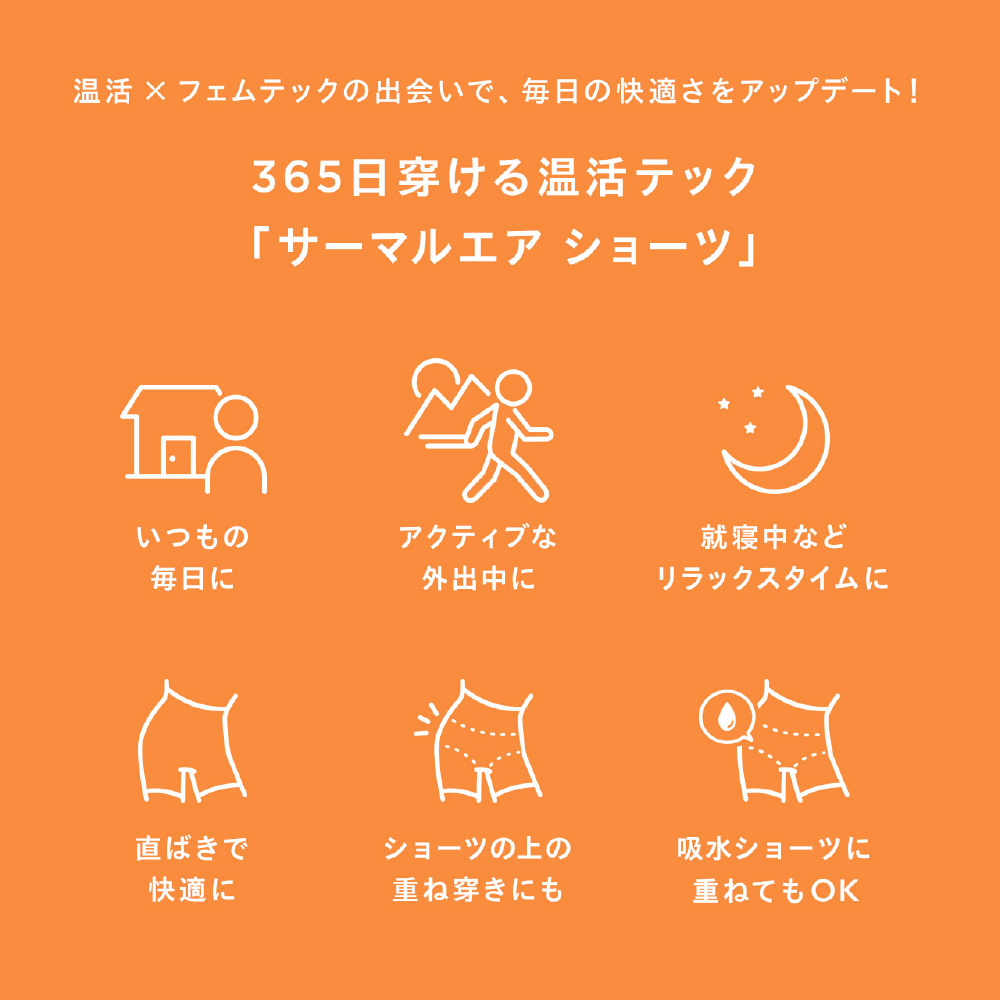 温活 × フェムテックの出会いで、毎日の快適さをアップデート!

365日穿ける温活テック
「サーマルエア ショーツ」

いつもの
毎日に

アクティブな
外出中に

就寝中など
リラックスタイムに

直ばきで
快適に

ショーツの上の
重ね穿きにも

吸水ショーツに
重ねてもOK