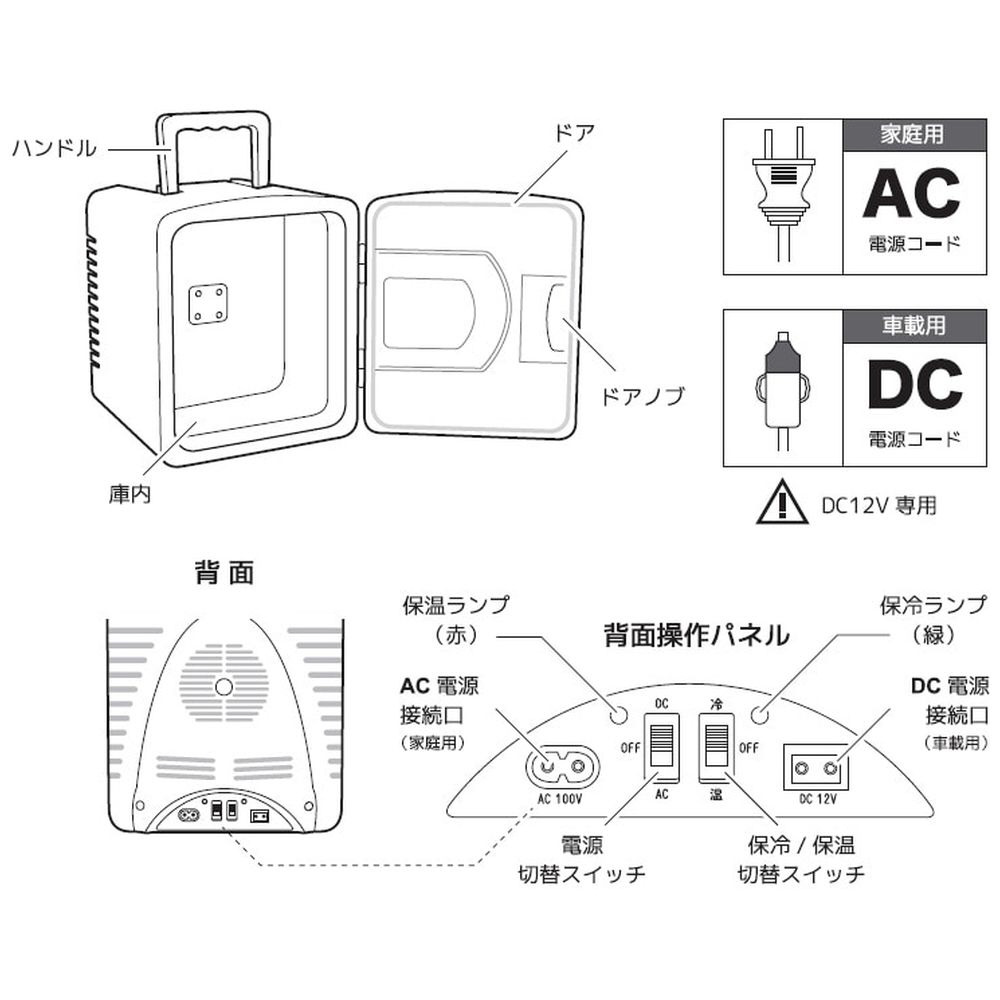 ハンドル

ドア

ドアノブ

庫内

家庭用
AC
電源コード

車載用
DC
電源コード

DC12V 専用

背 面

背面操作パネル

保温ランプ
（赤）

保冷ランプ
（緑）

AC 電源
接続口
（家庭用）

DC 電源
接続口
（車載用）

DC
OFF
AC

冷
OFF
温

AC 100V

DC 12V

電源
切替スイッチ

保冷 / 保温
切替スイッチ