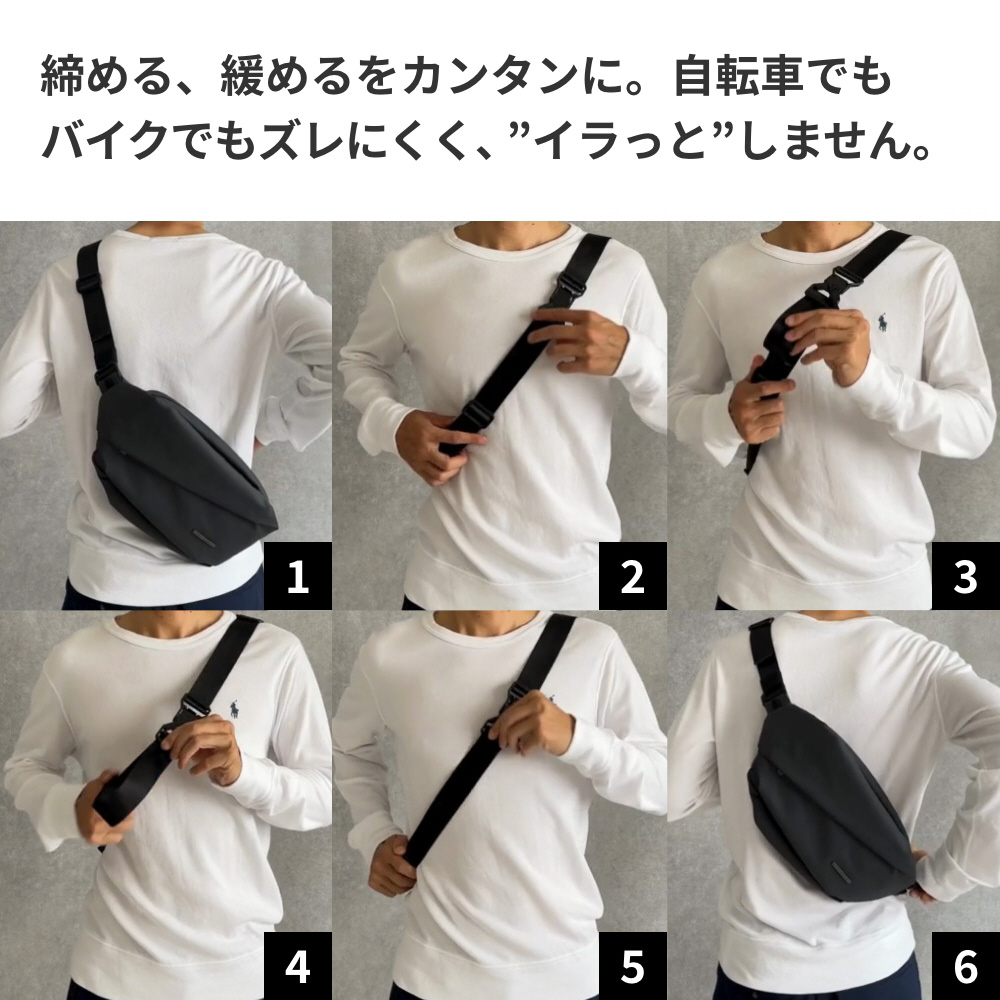 締める、緩めるをカンタンに。自転車でもバイクでもズレにくく、”イラっと”しません。

1

2

3

4

5

6