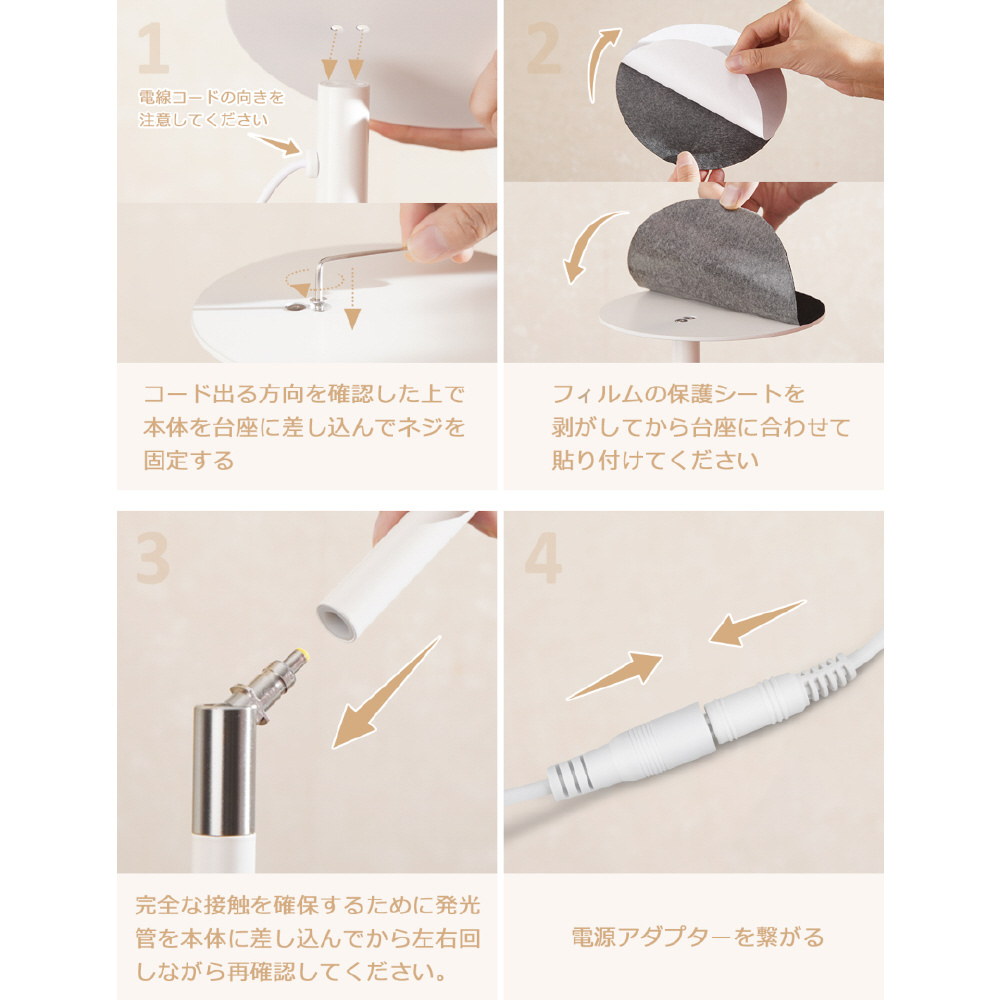 1

電線コードの向きを注意してください

コード出る方向を確認した上で本体を台座に差し込んでネジを固定する

2

フィルムの保護シートを剥がしてから台座に合わせて貼り付けてください

3

完全な接触を確保するために発光管を本体に差し込んでから左右回しながら再確認してください。

4

電源アダプターを繋がる