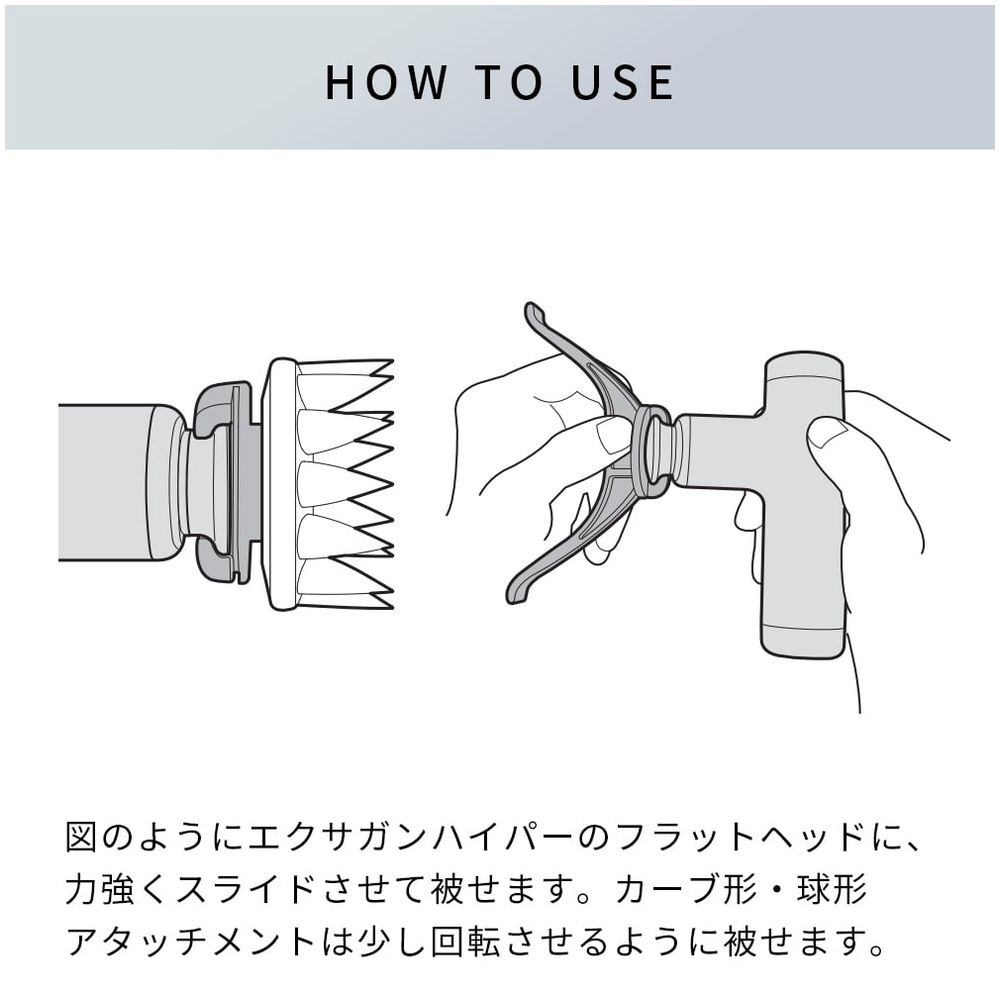 HOW TO USE

図のようにエクサガンハイパーのフラットヘッドに、力強くスライドさせて被せます。カーブ形・球形アタッチメントは少し回転させるように被せます。