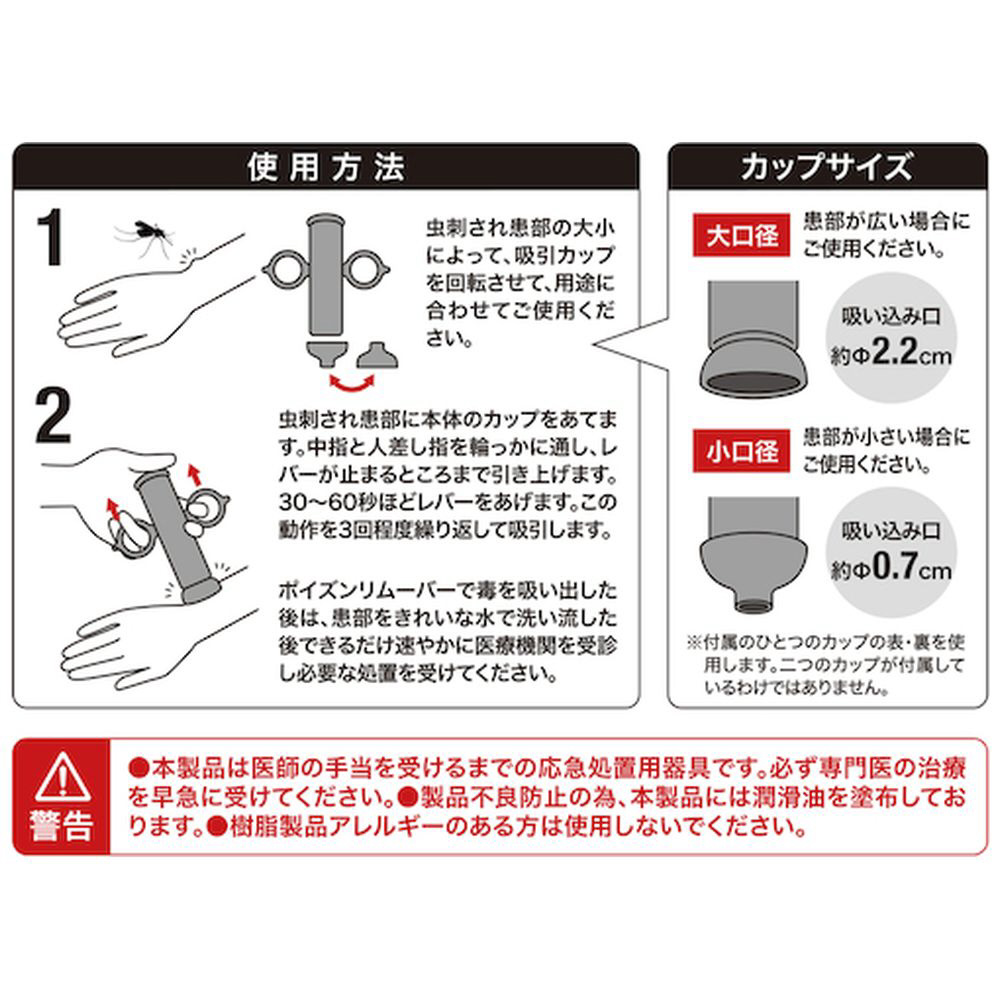 使用方法

1

虫刺され患部の大小によって、吸引カップを回転させて、用途に合わせてご使用ください。

2

虫刺され患部に本体のカップをあてます。中指と人差し指を輪っかに通し、レバーが止まるところまで引き上げます。30〜60秒ほどレバーをあげます。この動作を3回程度繰り返して吸引します。

ポイズンリムーバーで毒を吸い出した後は、患部をきれいな水で洗い流した後できるだけ速やかに医療機関を受診し必要な処置を受けてください。

カップサイズ

大口径 患部が広い場合にご使用ください。

吸い込み口 約Φ2.2cm

小口径 患部が小さい場合にご使用ください。

吸い込み口 約Φ0.7cm

※付属のひとつのカップの表・裏を使用します。二つのカップが付属しているわけではありません。

警告

●本製品は医師の手当を受けるまでの応急処置用器具です。必ず専門医の治療を早急に受けてください。●製品不良防止の為、本製品には潤滑油を塗布しております。●樹脂製品アレルギーのある方は使用しないでください。