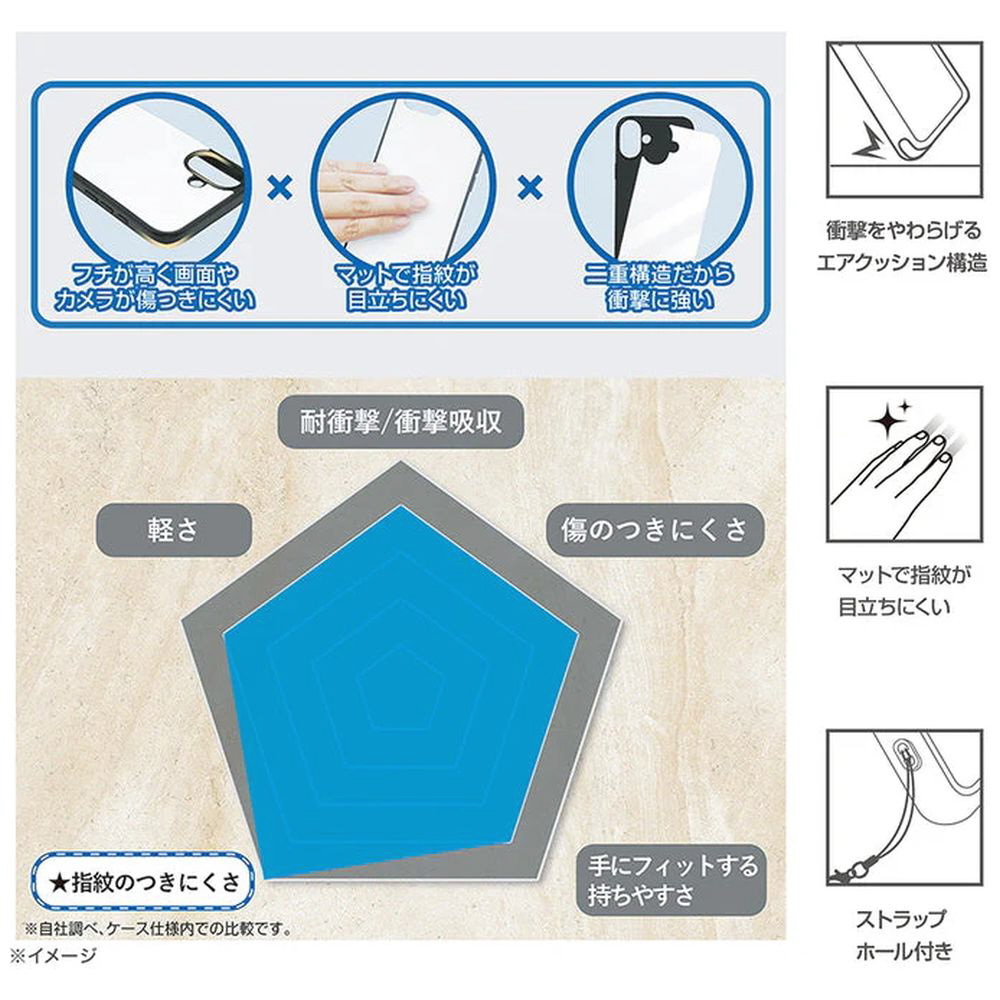 フチが高く画面やカメラが傷つきにくい

×

マットで指紋が目立ちにくい

×

二重構造だから衝撃に強い

耐衝撃/衝撃吸収

軽さ

傷のつきにくさ

★指紋のつきにくさ

手にフィットする持ちやすさ

※自社調べ、ケース仕様内での比較です。

※イメージ

衝撃をやわらげるエアクッション構造

マットで指紋が目立ちにくい

ストラップホール付き