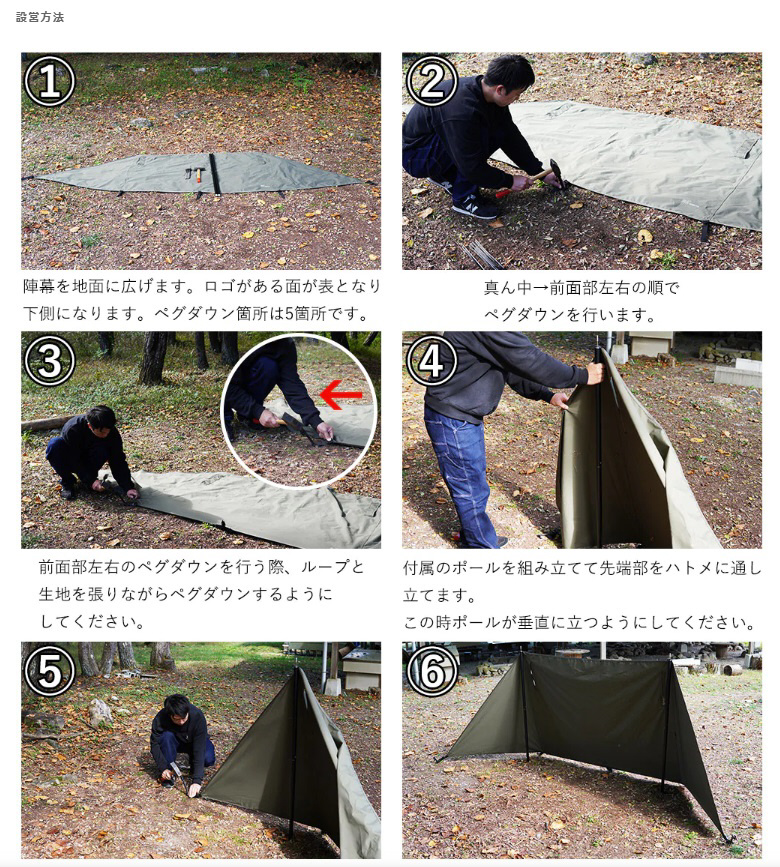 設営方法

①

陣幕を地面に広げます。ロゴがある面が表となり下側になります。ペグダウン箇所は5箇所です。

②

真ん中→前面部左右の順でペグダウンを行います。

③

前面部左右のペグダウンを行う際、ループと生地を張りながらペグダウンするようにしてください。

④

付属のポールを組み立てて先端部をハトメに通し立てます。
この時ポールが垂直に立つようにしてください。

⑤

⑥