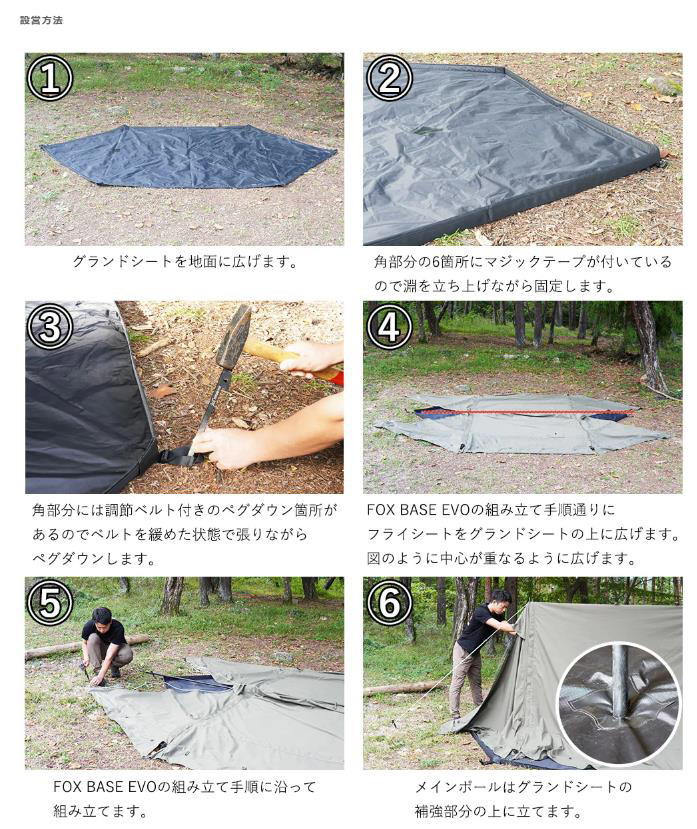 設営方法

①

グランドシートを地面に広げます。

②

角部分の6箇所にマジックテープが付いているので淵を立ち上げながら固定します。

③

角部分には調節ベルト付きのペグダウン箇所があるのでベルトを緩めた状態で張りながらペグダウンします。

④

FOX BASE EVOの組み立て手順通りにフライシートをグランドシートの上に広げます。図のように中心が重なるように広げます。

⑤

FOX BASE EVOの組み立て手順に沿って組み立てます。

⑥

メインポールはグランドシートの補強部分の上に立てます。