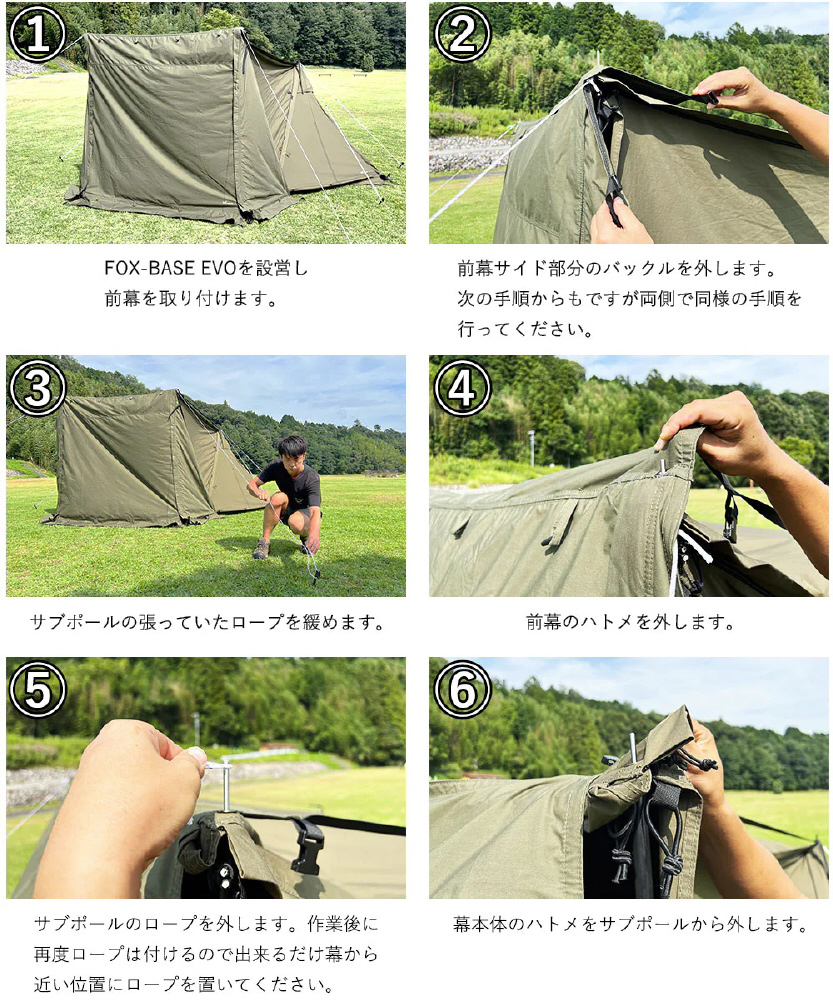 ①

FOX-BASE EVOを設営し前幕を取り付けます。

②

前幕サイド部分のバックルを外します。次の手順からもですが両側で同様の手順を行ってください。

③

サブポールの張っていたロープを緩めます。

④

前幕のハトメを外します。

⑤

サブポールのロープを外します。作業後に再度ロープは付けるので出来るだけ幕から近い位置にロープを置いてください。

⑥

幕本体のハトメをサブポールから外します。