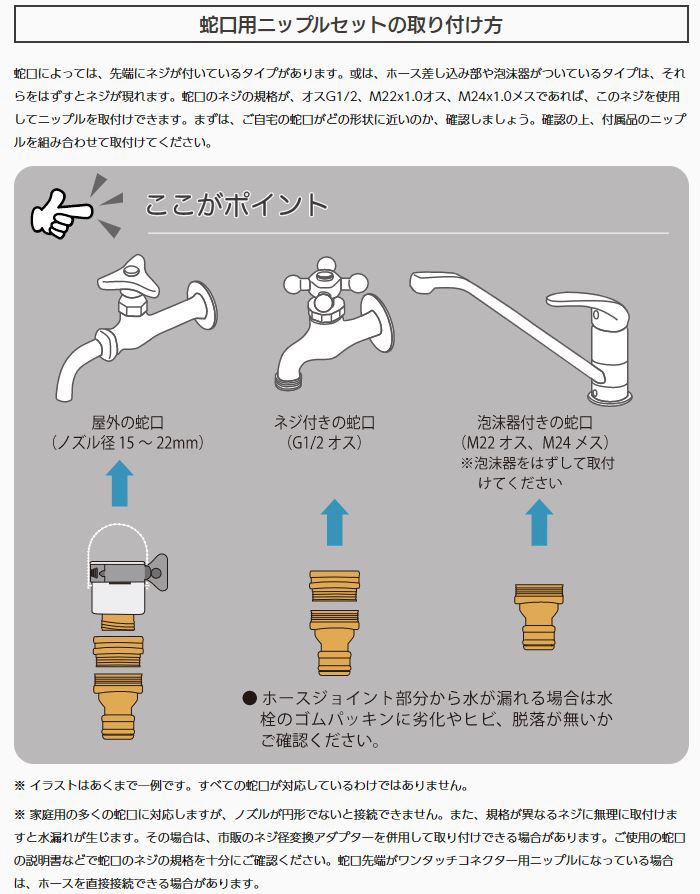 蛇口用ニップルセットの取り付け方

蛇口によっては、先端にネジが付いているタイプがあります。或は、ホース差し込み部や泡沫器がついているタイプは、それらをはずすとネジが現れます。蛇口のネジの規格が、オスG1/2、M22x1.0オス、M24x1.0メスであれば、このネジを使用してニップルを取付けできます。まずは、ご自宅の蛇口がどの形状に近いのか、確認しましょう。確認の上、付属品のニップルを組み合わせて取付けてください。

ここがポイント

屋外の蛇口
（ノズル径 15 ～ 22mm）

ネジ付きの蛇口
（G1/2 オス）

泡沫器付きの蛇口
（M22 オス、M24 メス）
※泡沫器をはずして取付けてください

● ホースジョイント部分から水が漏れる場合は水栓のゴムパッキンに劣化やヒビ、脱落が無いかご確認ください。

※ イラストはあくまで一例です。すべての蛇口が対応しているわけではありません。

※ 家庭用の多くの蛇口に対応しますが、ノズルが円形でないと接続できません。また、規格が異なるネジに無理に取付けますと水漏れが生じます。その場合は、市販のネジ径変換アダプターを併用して取り付けできる場合があります。ご使用の蛇口の説明書などで蛇口のネジの規格を十分にご確認ください。蛇口先端がワンタッチコネクター用ニップルになっている場合は、ホースを直接接続できる場合があります。