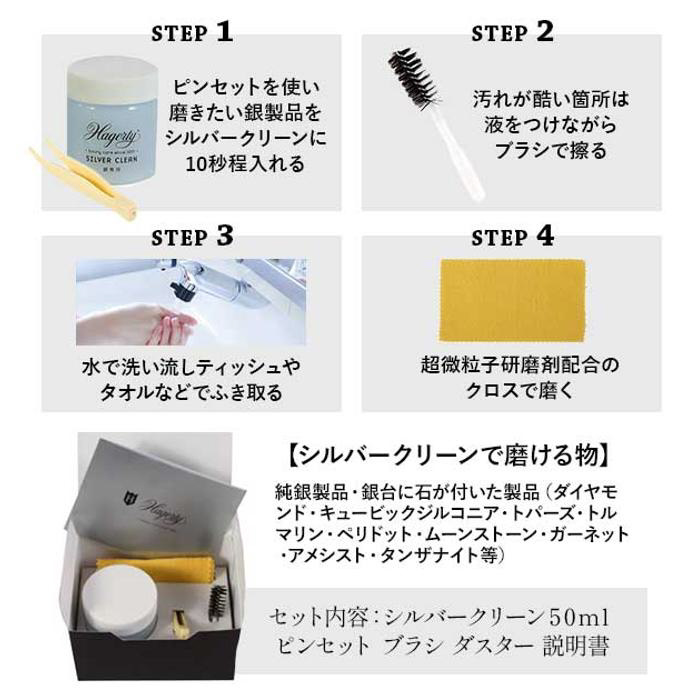 STEP 1

Hagerty
SILVER CLEAN

ピンセットを使い磨きたい銀製品をシルバークリーンに10秒程入れる

STEP 2

汚れが酷い箇所は液をつけながらブラシで擦る

STEP 3

水で洗い流しティッシュやタオルなどでふき取る

STEP 4

超微粒子研磨剤配合のクロスで磨く

Hagerty

【シルバークリーンで磨ける物】

純銀製品・銀台に石が付いた製品（ダイヤモンド・キュービックジルコニア・トパーズ・トルマリン・ペリドット・ムーンストーン・ガーネット・アメシスト・タンザナイト等）

セット内容：シルバークリーン50ml
ピンセット ブラシ ダスター 説明書