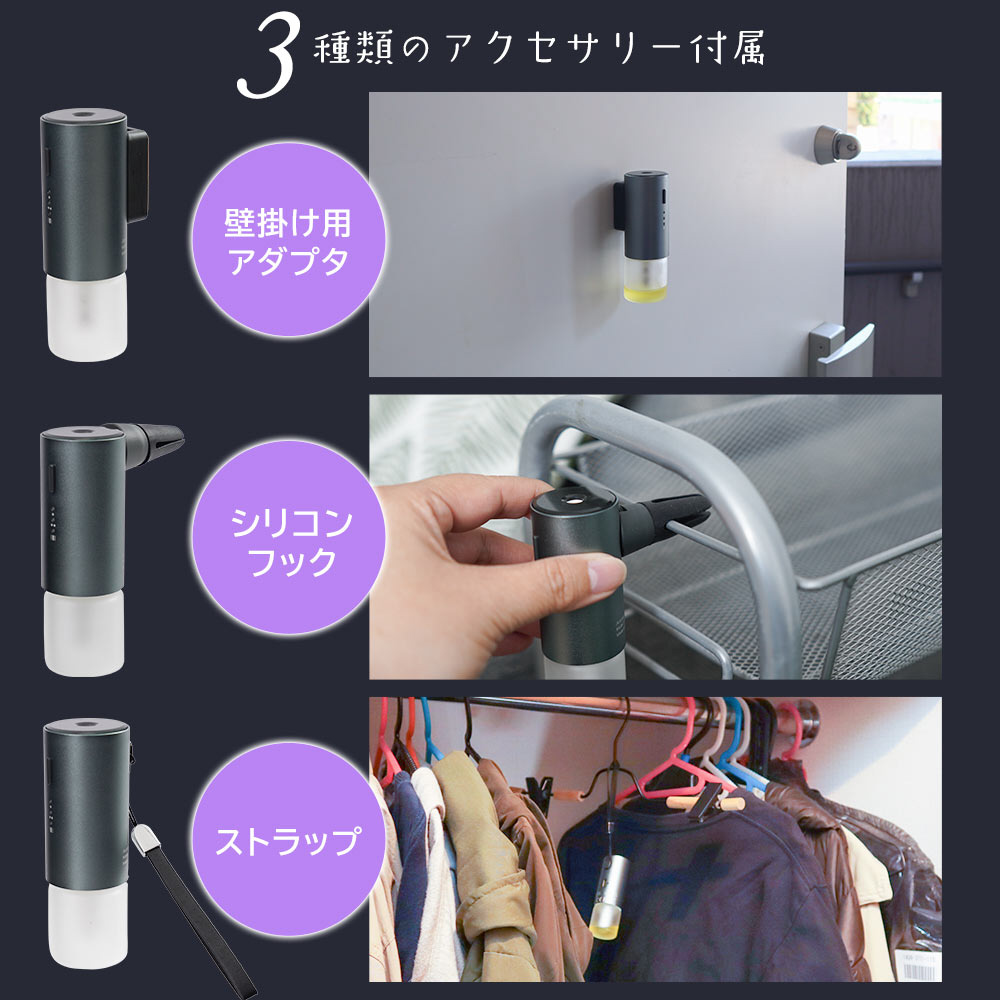 3種類のアクセサリー付属

壁掛け用アダプタ

シリコンフック

ストラップ