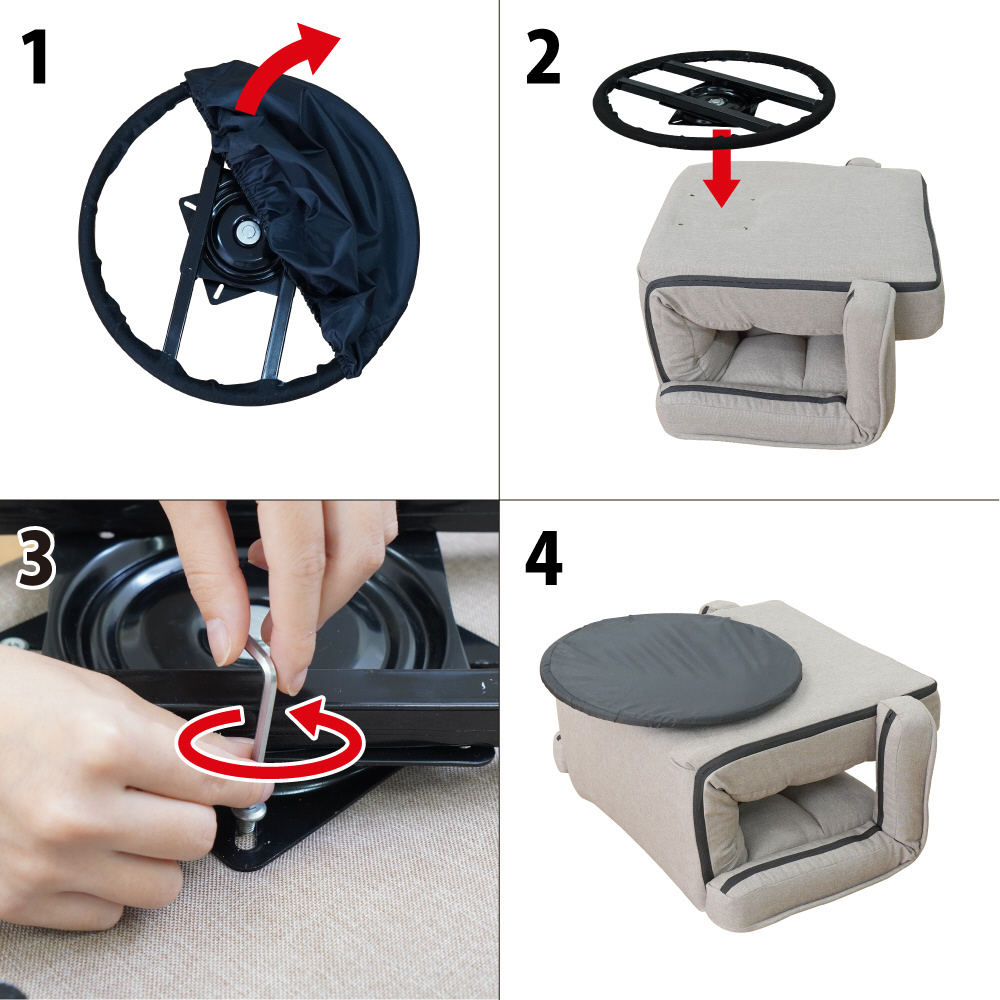 1

2

3

4