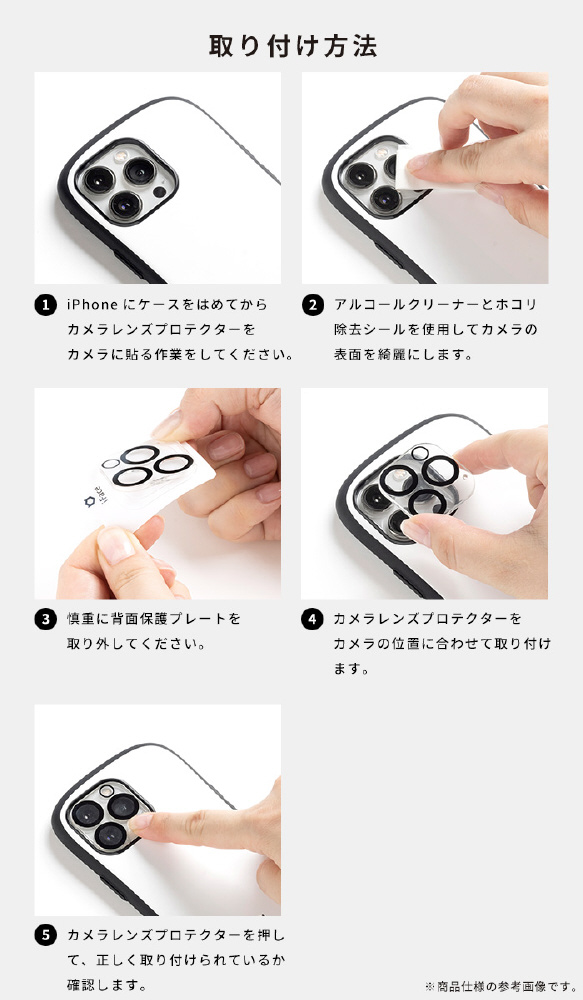 取り付け方法

1 iPhone にケースをはめてからカメラレンズプロテクターをカメラに貼る作業をしてください。

2 アルコールクリーナーとホコリ除去シールを使用してカメラの表面を綺麗にします。

iFace

3 慎重に背面保護プレートを取り外してください。

4 カメラレンズプロテクターをカメラの位置に合わせて取り付けます。

5 カメラレンズプロテクターを押して、正しく取り付けられているか確認します。

※商品仕様の参考画像です。