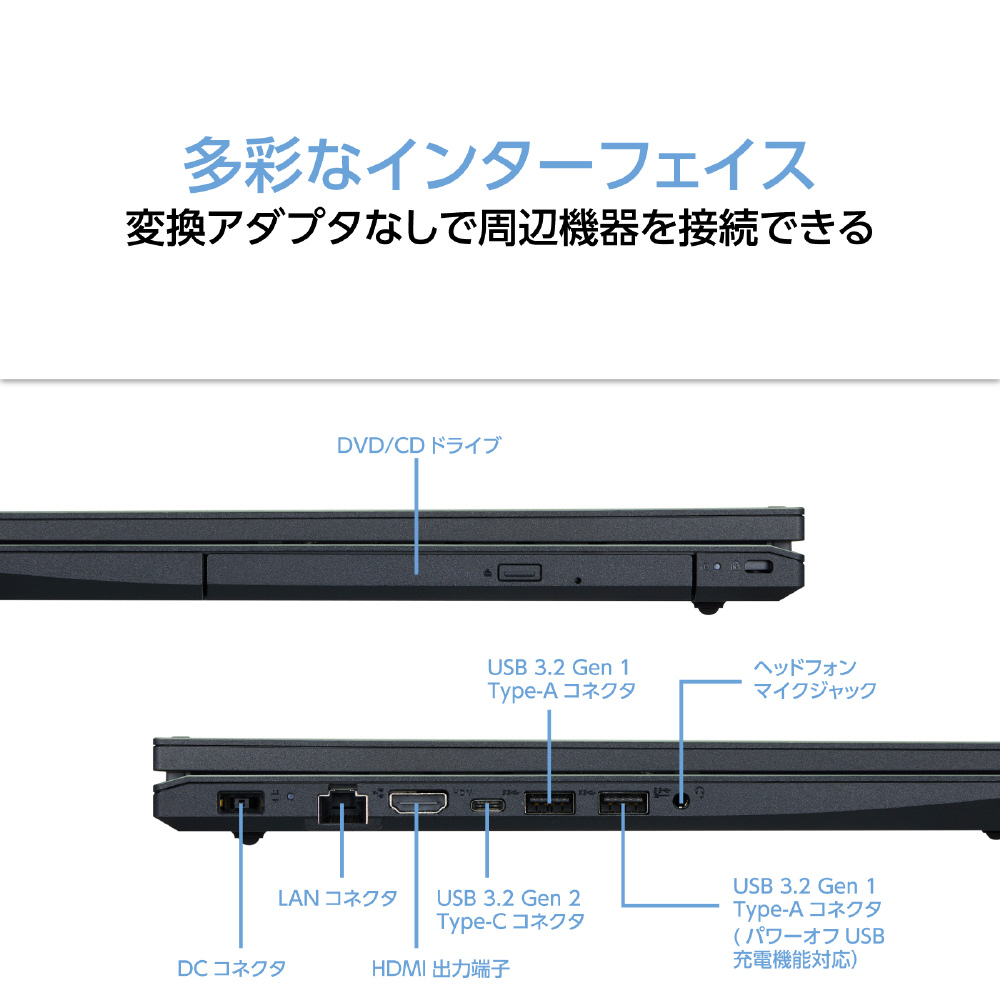 多彩なインターフェイス
変換アダプタなしで周辺機器を接続できる

DVD/CD ドライブ

USB 3.2 Gen 1
Type-A コネクタ

ヘッドフォン
マイクジャック

LAN コネクタ

USB 3.2 Gen 2
Type-C コネクタ

USB 3.2 Gen 1
Type-A コネクタ
( パワーオフ USB
充電機能対応)

DC コネクタ

HDMI 出力端子