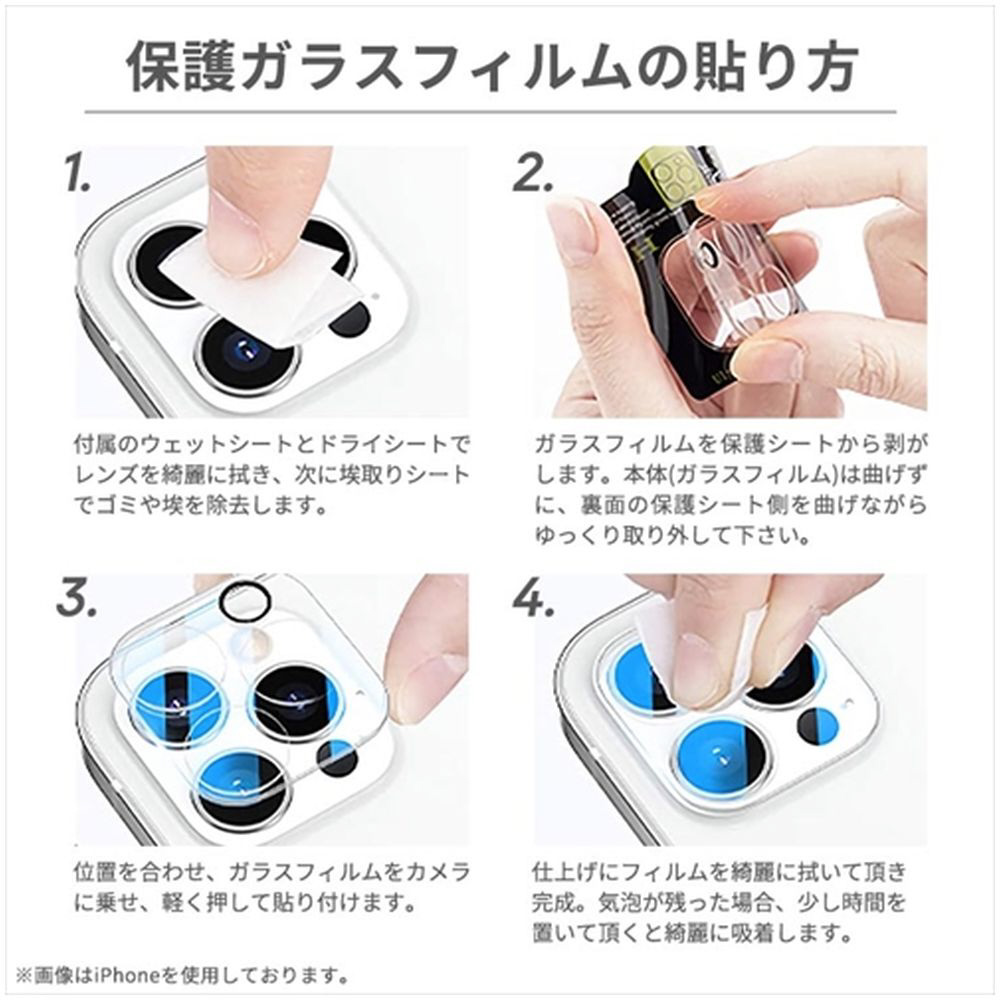 保護ガラスフィルムの貼り方

1.

付属のウェットシートとドライシートでレンズを綺麗に拭き、次に埃取りシートでゴミや埃を除去します。

2.

ガラスフィルムを保護シートから剥がします。本体(ガラスフィルム)は曲げずに、裏面の保護シート側を曲げながらゆっくり取り外して下さい。

3.

位置を合わせ、ガラスフィルムをカメラに乗せ、軽く押して貼り付けます。

4.

仕上げにフィルムを綺麗に拭いて頂き完成。気泡が残った場合、少し時間を置いて頂くと綺麗に吸着します。

※画像はiPhoneを使用しております。