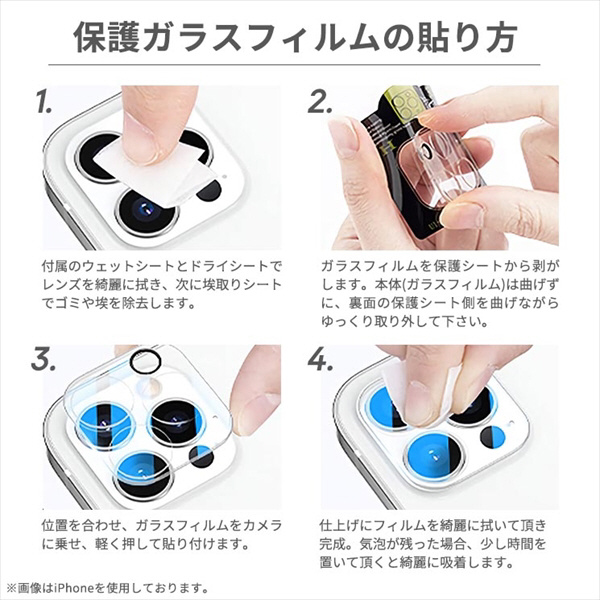 保護ガラスフィルムの貼り方

1.

付属のウェットシートとドライシートでレンズを綺麗に拭き、次に埃取りシートでゴミや埃を除去します。

2.

ガラスフィルムを保護シートから剥がします。本体(ガラスフィルム)は曲げずに、裏面の保護シート側を曲げながらゆっくり取り外して下さい。

3.

位置を合わせ、ガラスフィルムをカメラに乗せ、軽く押して貼り付けます。

4.

仕上げにフィルムを綺麗に拭いて頂き完成。気泡が残った場合、少し時間を置いて頂くと綺麗に吸着します。

※画像はiPhoneを使用しております。