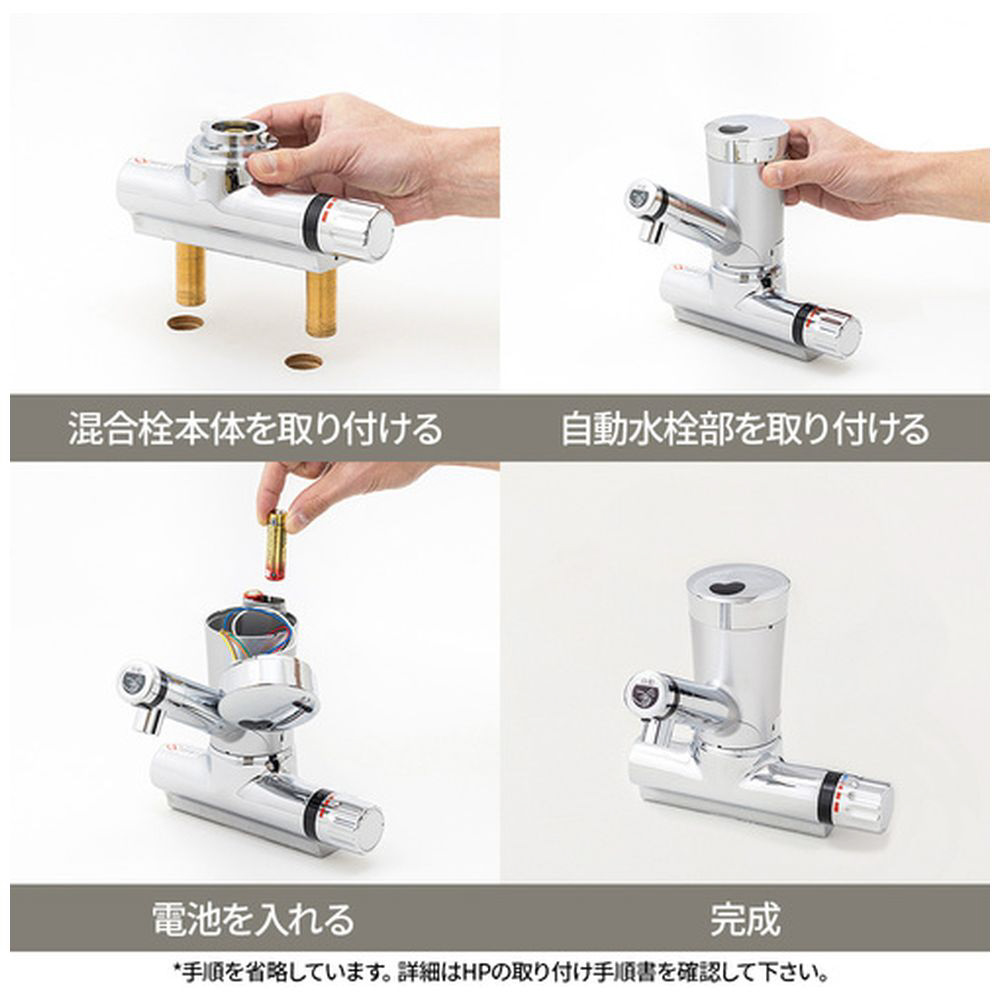 混合栓本体を取り付ける

自動水栓部を取り付ける

電池を入れる

完成

*手順を省略しています。詳細はHPの取り付け手順書を確認して下さい。