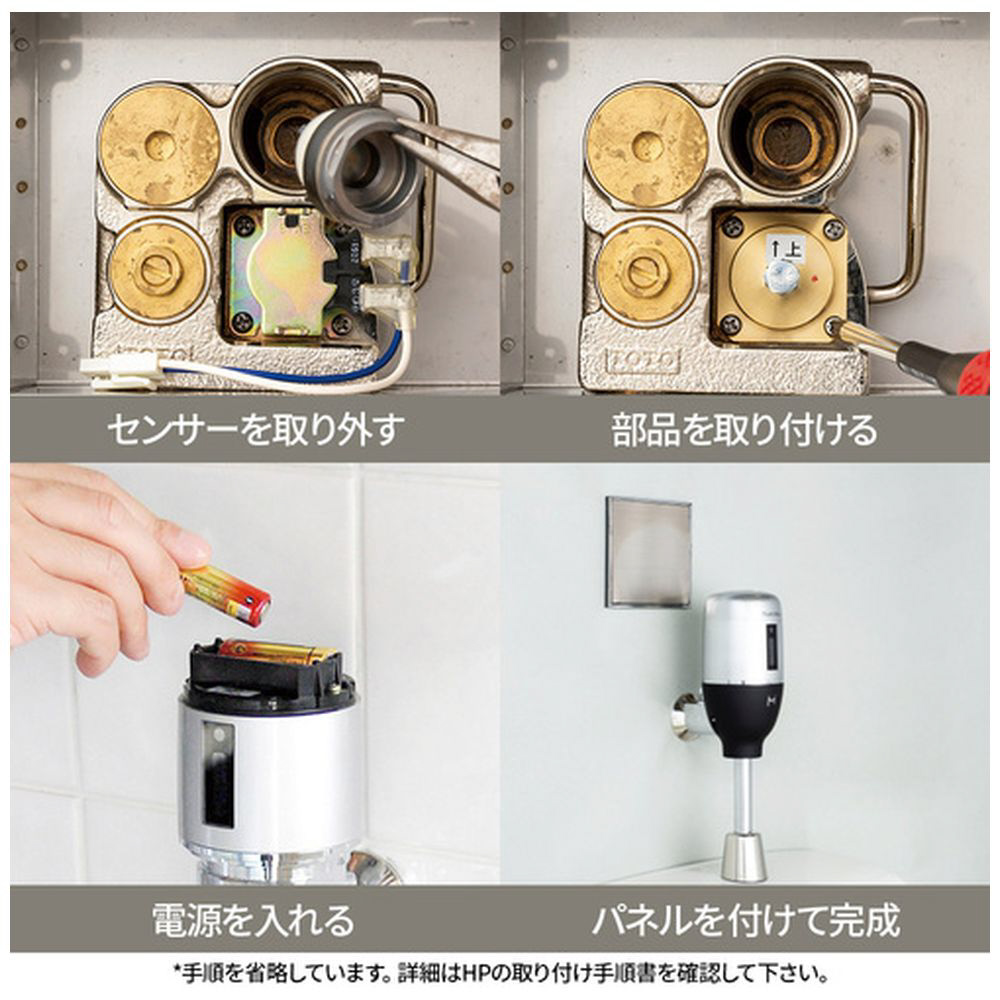 TOTO

↑上

TOTO

センサーを取り外す

部品を取り付ける

電源を入れる

パネルを付けて完成

*手順を省略しています。詳細はHPの取り付け手順書を確認して下さい。