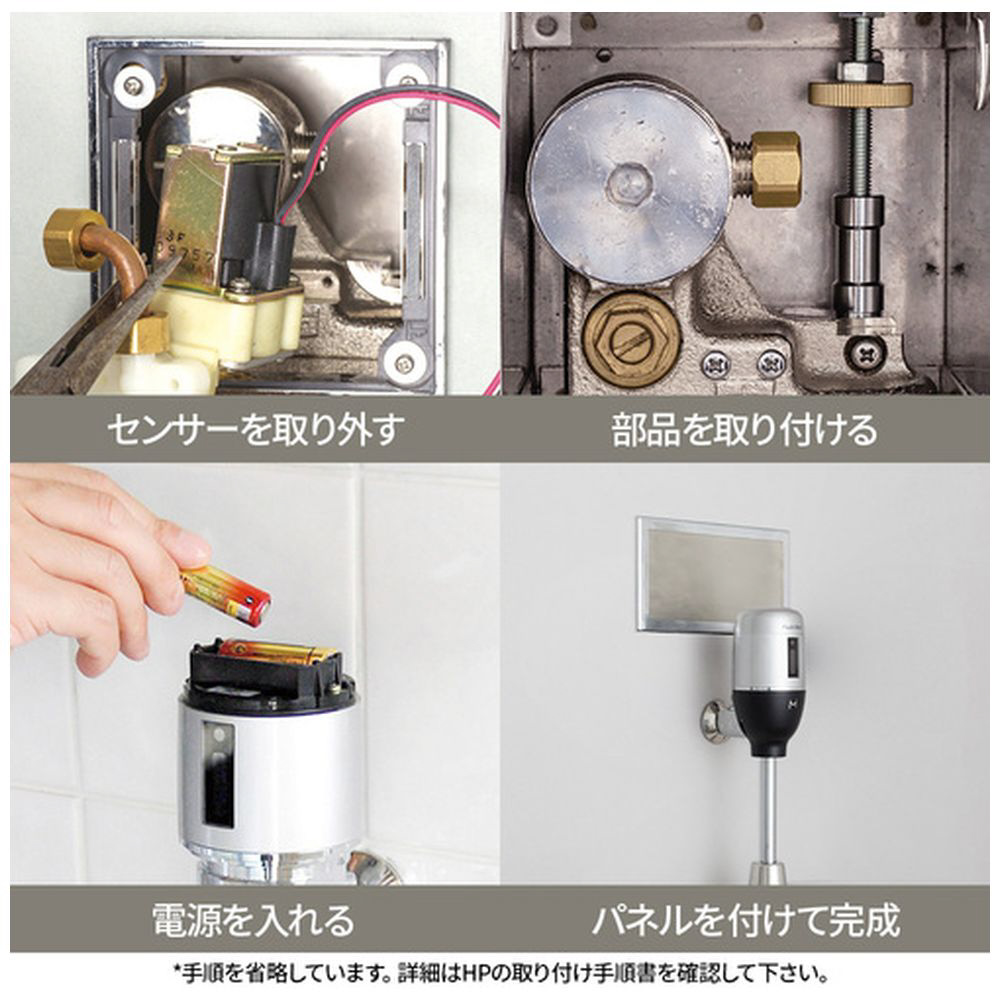 センサーを取り外す

部品を取り付ける

電源を入れる

パネルを付けて完成

*手順を省略しています。詳細はHPの取り付け手順書を確認して下さい。