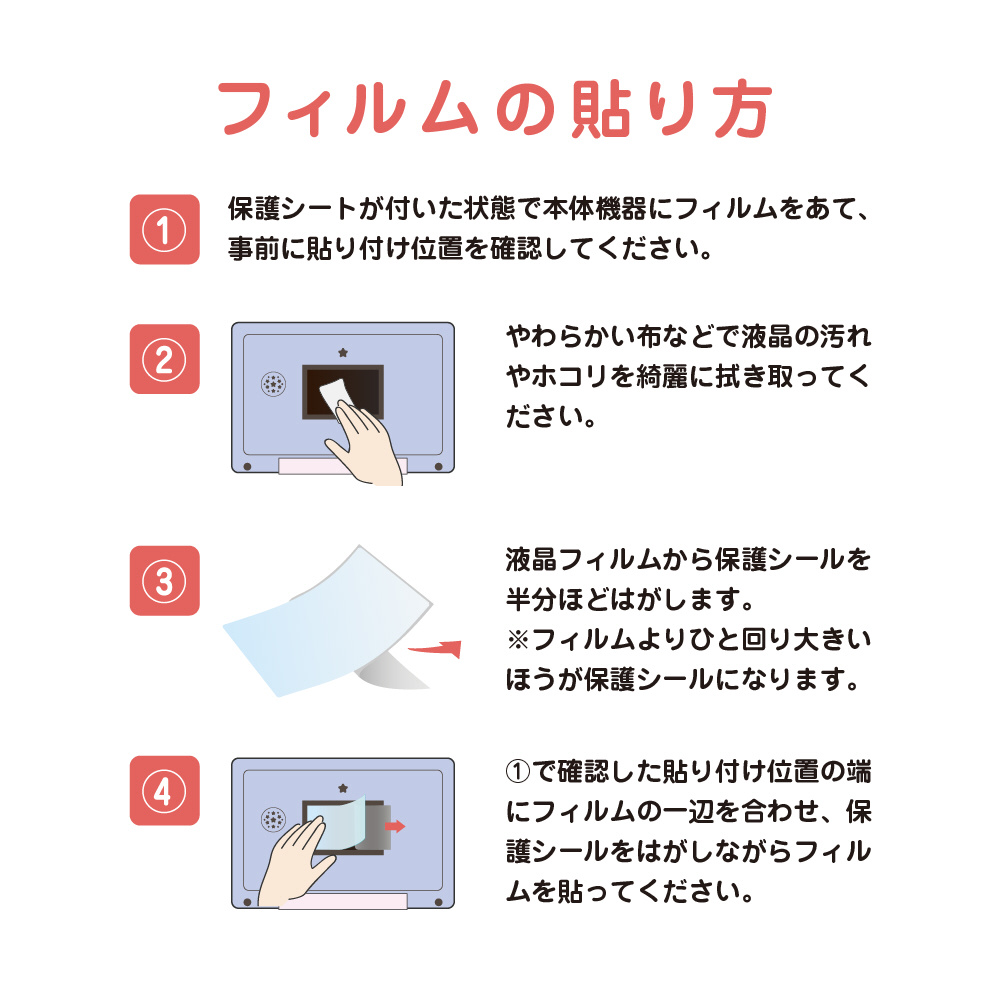 フィルムの貼り方

①

保護シートが付いた状態で本体機器にフィルムをあて、事前に貼り付け位置を確認してください。

②

やわらかい布などで液晶の汚れやホコリを綺麗に拭き取ってください。

③

液晶フィルムから保護シールを半分ほどはがします。
※フィルムよりひと回り大きいほうが保護シールになります。

④

①で確認した貼り付け位置の端にフィルムの一辺を合わせ、保護シールをはがしながらフィルムを貼ってください。