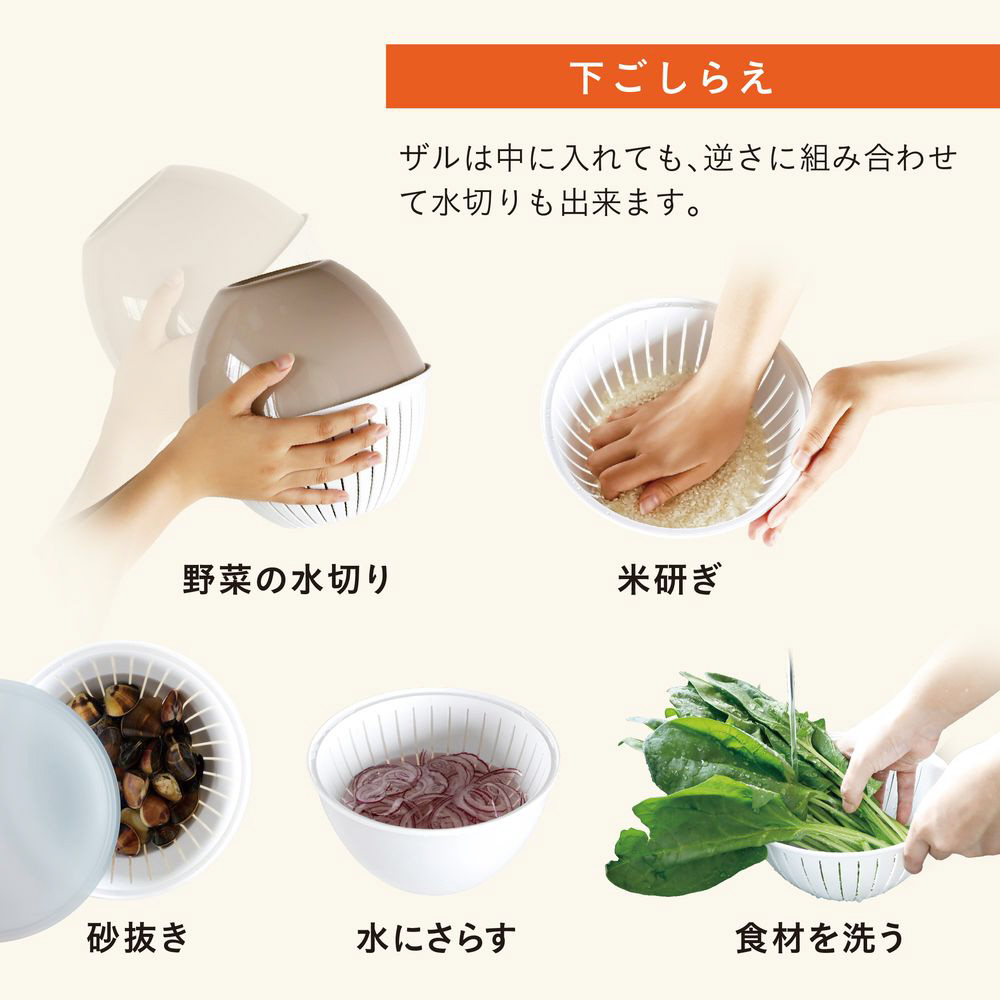 下ごしらえ

ザルは中に入れても、逆さに組み合わせて水切りも出来ます。

野菜の水切り

米研ぎ

砂抜き

水にさらす

食材を洗う