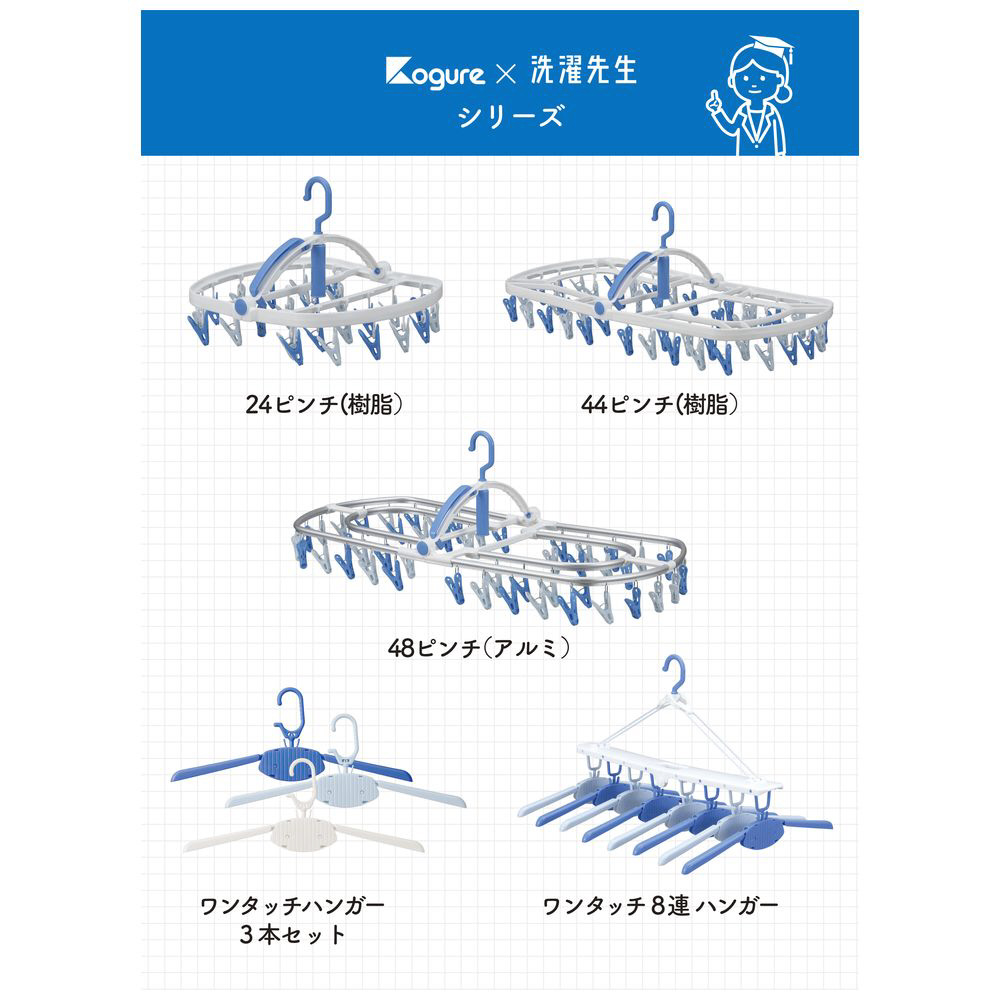 Kogure × 洗濯先生
シリーズ

24ピンチ(樹脂)

44ピンチ(樹脂)

48ピンチ(アルミ)

ワンタッチハンガー
3本セット

ワンタッチ 8連 ハンガー