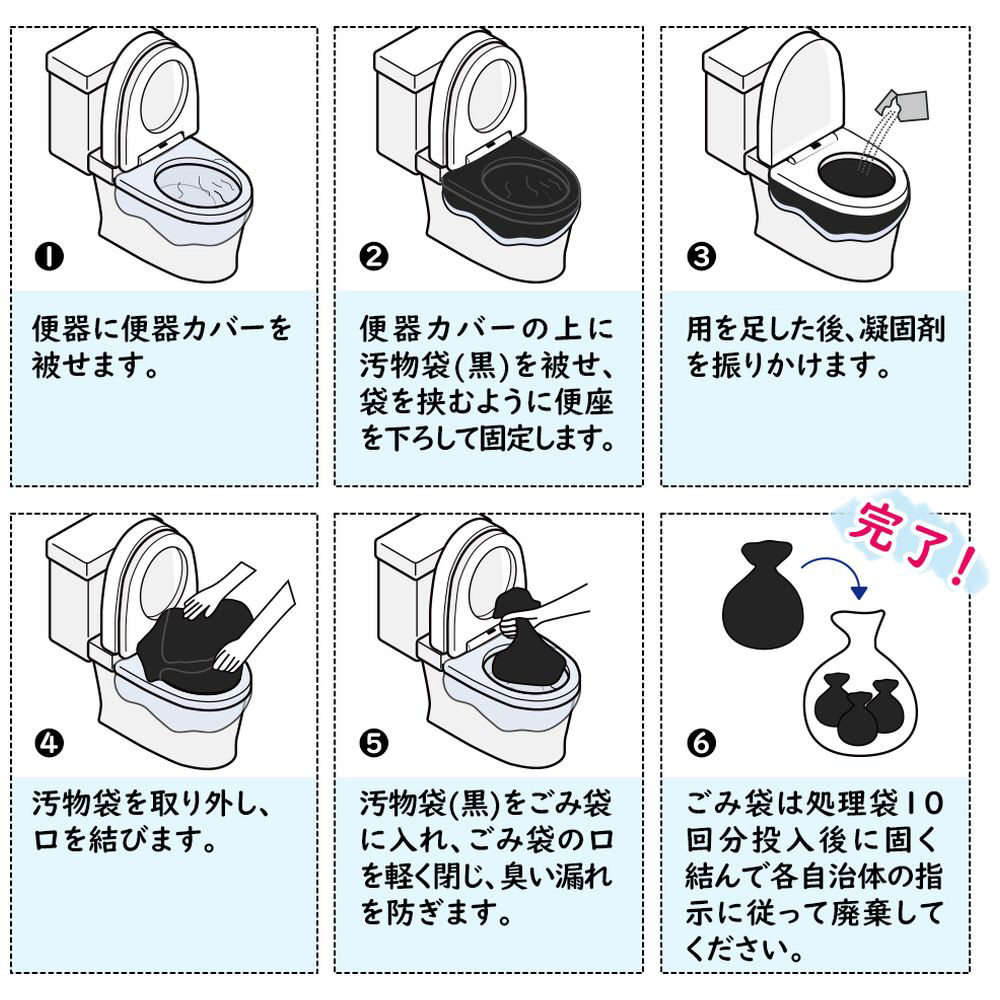 ❶
便器に便器カバーを被せます。

❷
便器カバーの上に汚物袋(黒)を被せ、袋を挟むように便座を下ろして固定します。

❸
用を足した後、凝固剤を振りかけます。

❹
汚物袋を取り外し、口を結びます。

❺
汚物袋(黒)をごみ袋に入れ、ごみ袋の口を軽く閉じ、臭い漏れを防ぎます。

完了!

❻
ごみ袋は処理袋10回分投入後に固く結んで各自治体の指示に従って廃棄してください。