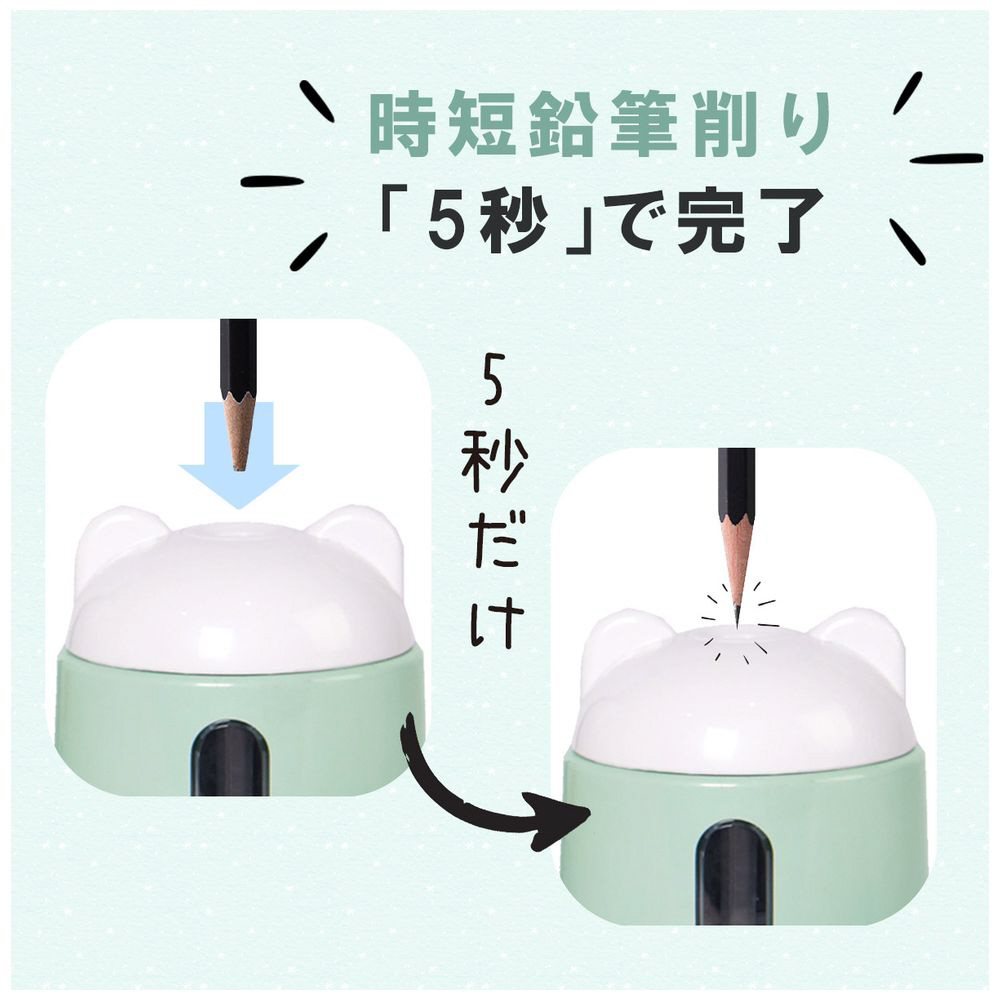 時短鉛筆削り
「5秒」で完了

5秒だけ