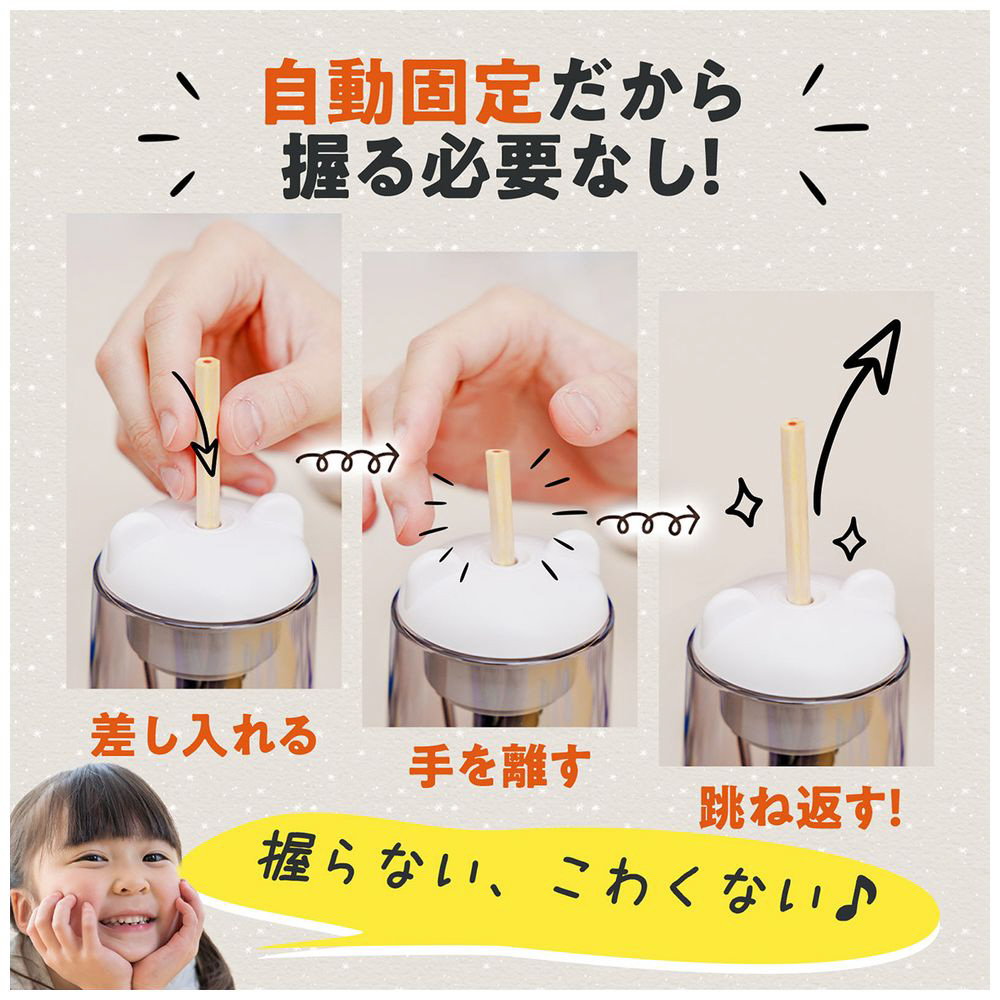 自動固定だから
握る必要なし!

差し入れる

手を離す

跳ね返す!

握らない、こわくない♪