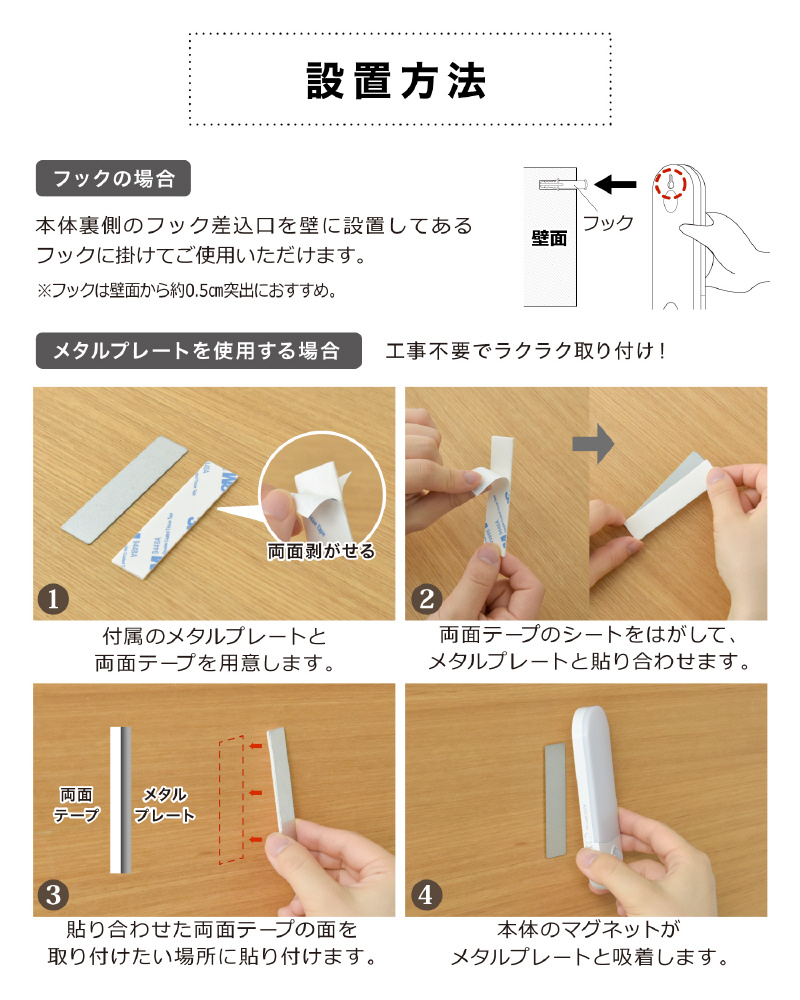 設置方法

フックの場合

本体裏側のフック差込口を壁に設置してあるフックに掛けてご使用いただけます。

※フックは壁面から約0.5㎝突出におすすめ。

壁面

フック

メタルプレートを使用する場合

工事不要でラクラク取り付け！

両面剥がせる

1

付属のメタルプレートと両面テープを用意します。

2

両面テープのシートをはがして、メタルプレートと貼り合わせます。

両面テープ

メタルプレート

3

貼り合わせた両面テープの面を取り付けたい場所に貼り付けます。

4

本体のマグネットがメタルプレートと吸着します。