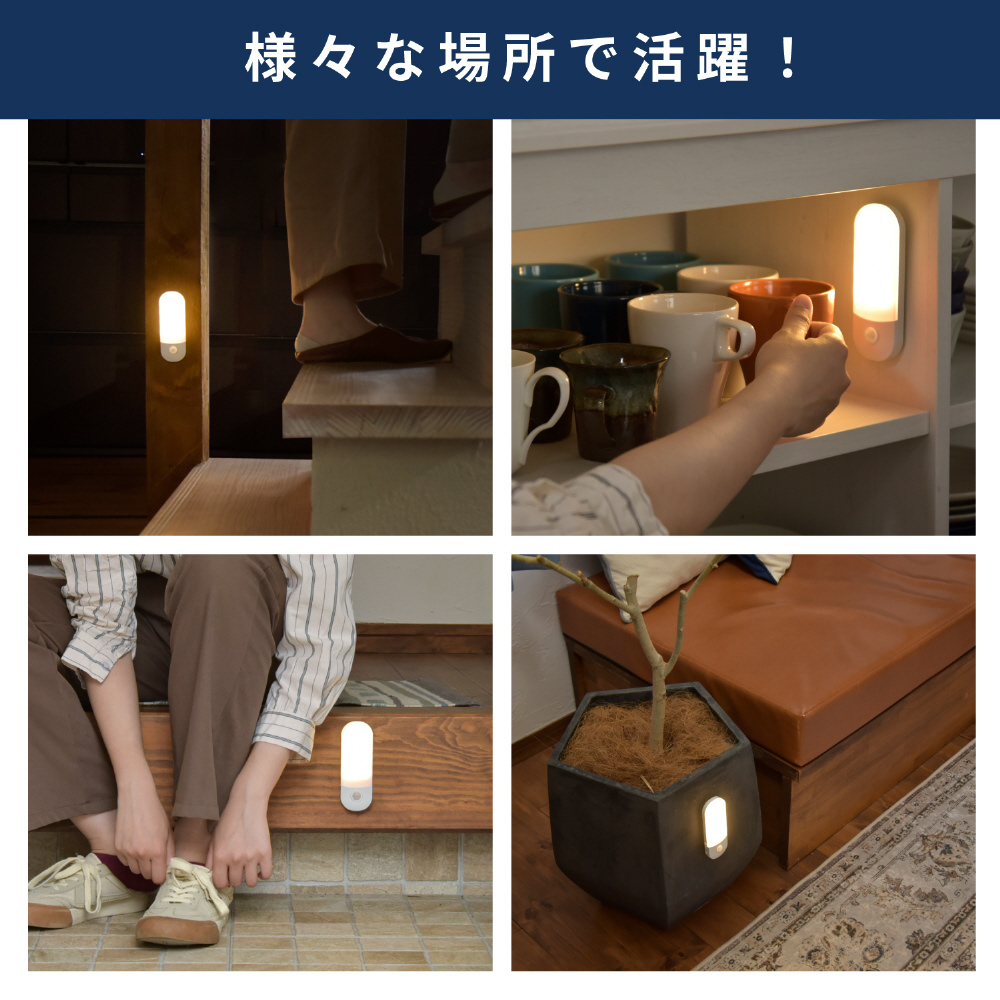 様々な場所で活躍！