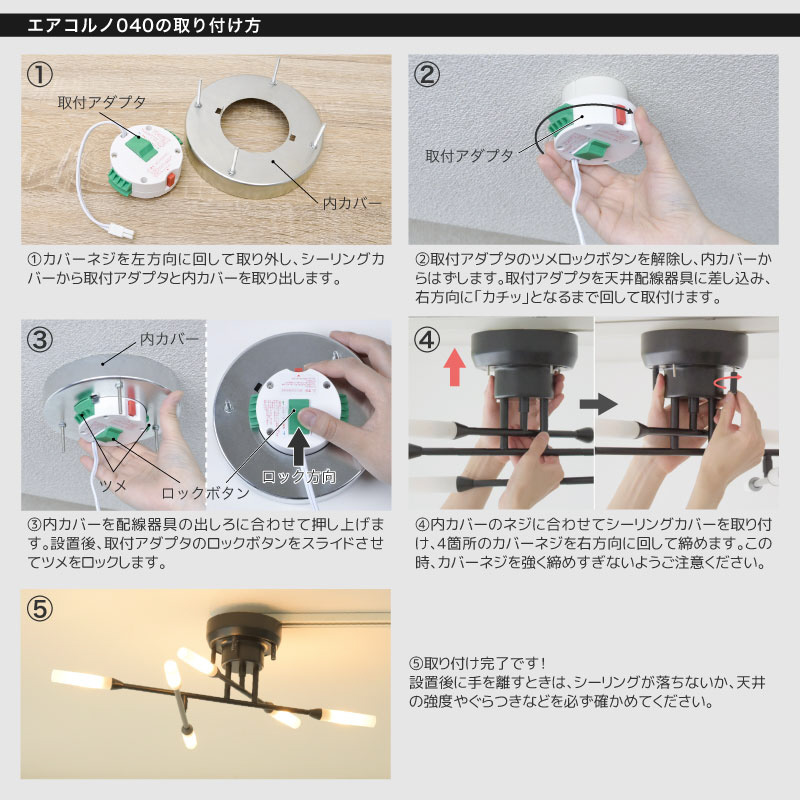 エアコルノ040の取り付け方

①

取付アダプタ

内カバー

①カバーネジを左方向に回して取り外し、シーリングカバーから取付アダプタと内カバーを取り出します。

②

取付アダプタ

②取付アダプタのツメロックボタンを解除し、内カバーからはずします。取付アダプタを天井配線器具に差し込み、右方向に「カチッ」となるまで回して取付けます。

③

内カバー

ツメ

ロックボタン

ロック方向

③内カバーを配線器具の出しろに合わせて押し上げます。設置後、取付アダプタのロックボタンをスライドさせてツメをロックします。

④

④内カバーのネジに合わせてシーリングカバーを取り付け、4箇所のカバーネジを右方向に回して締めます。この時、カバーネジを強く締めすぎないようご注意ください。

⑤

⑤取り付け完了です!
設置後に手を離すときは、シーリングが落ちないか、天井の強度やぐらつきなどを必ず確かめてください。