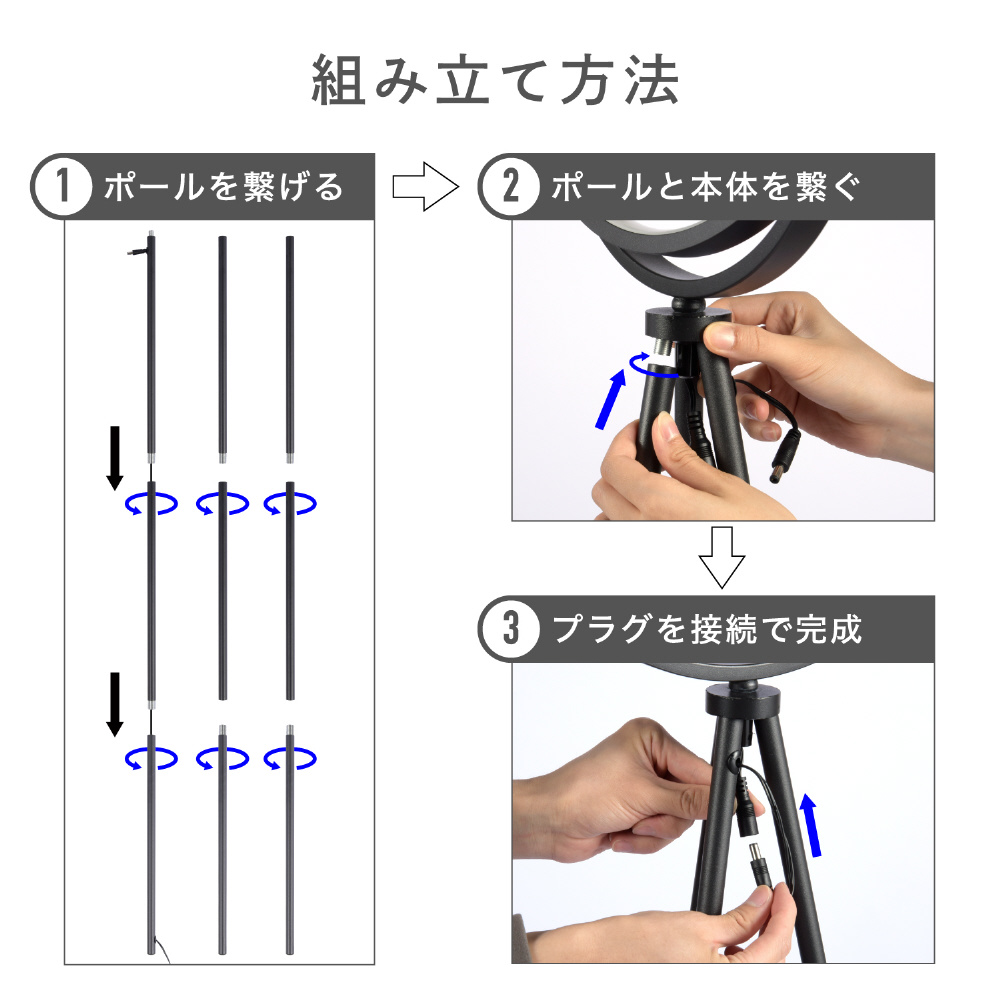 組み立て方法

1 ポールを繋げる

2 ポールと本体を繋ぐ

3 プラグを接続で完成