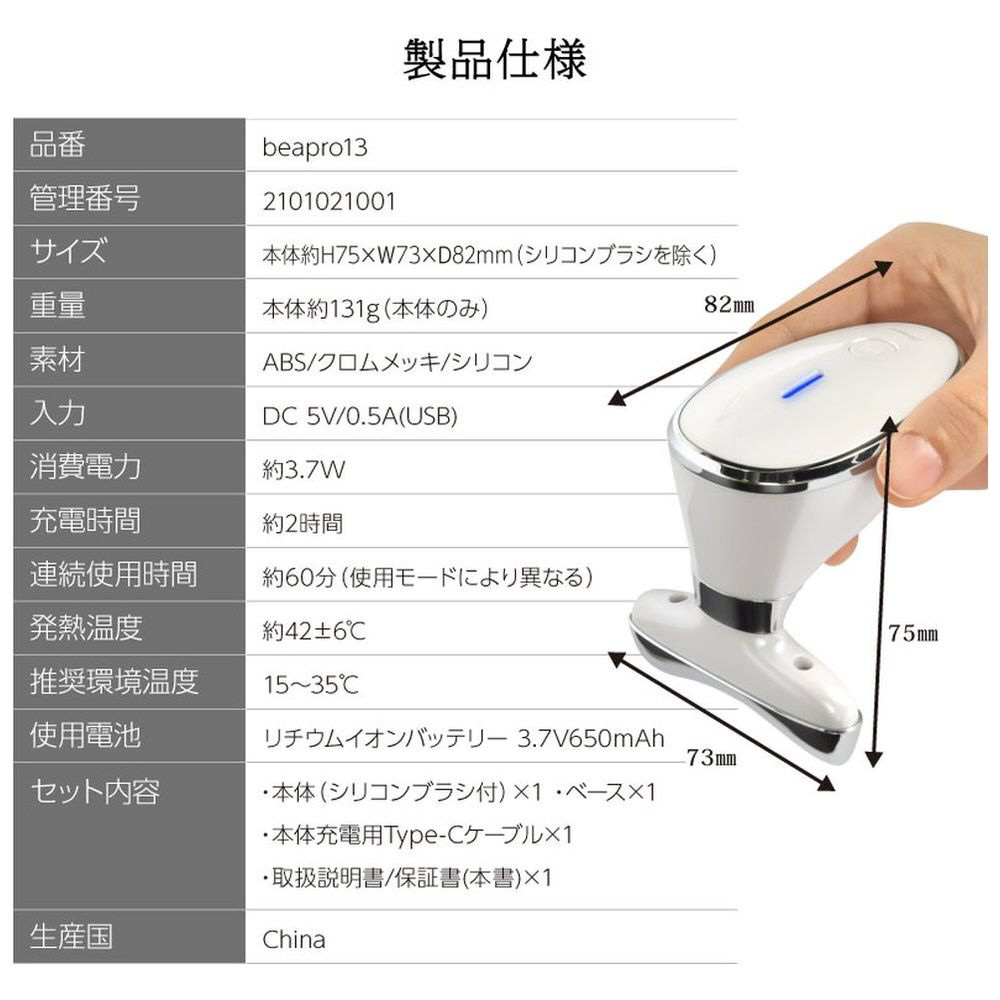 製品仕様

| 品番 | beapro13 |
|---|---|
| 管理番号 | 2101021001 |
| サイズ | 本体約H75×W73×D82mm（シリコンブラシを除く） |
| 重量 | 本体約131g（本体のみ） |
| 素材 | ABS/クロムメッキ/シリコン |
| 入力 | DC 5V/0.5A(USB) |
| 消費電力 | 約3.7W |
| 充電時間 | 約2時間 |
| 連続使用時間 | 約60分（使用モードにより異なる） |
| 発熱温度 | 約42±6℃ |
| 推奨環境温度 | 15～35℃ |
| 使用電池 | リチウムイオンバッテリー 3.7V650mAh |
| セット内容 | ・本体（シリコンブラシ付）×1 ・ベース×1 ・本体充電用Type-Cケーブル×1 ・取扱説明書/保証書(本書)×1 |
| 生産国 | China |

82㎜

75㎜

73㎜