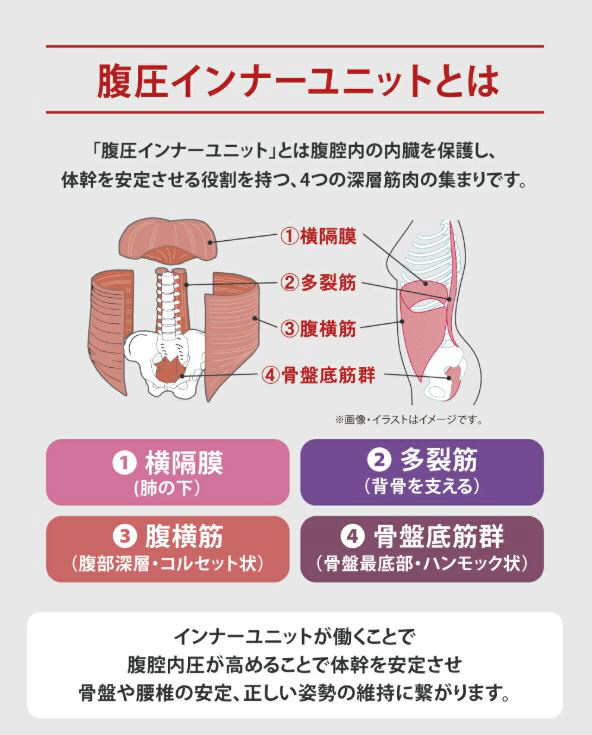 腹圧インナーユニットとは

「腹圧インナーユニット」とは腹腔内の内臓を保護し、体幹を安定させる役割を持つ、4つの深層筋肉の集まりです。

①横隔膜
②多裂筋
③腹横筋
④骨盤底筋群

※画像・イラストはイメージです。

❶ 横隔膜
(肺の下)

❷ 多裂筋
(背骨を支える)

❸ 腹横筋
(腹部深層・コルセット状)

❹ 骨盤底筋群
(骨盤最底部・ハンモック状)

インナーユニットが働くことで
腹腔内圧が高めることで体幹を安定させ
骨盤や腰椎の安定、正しい姿勢の維持に繋がります。