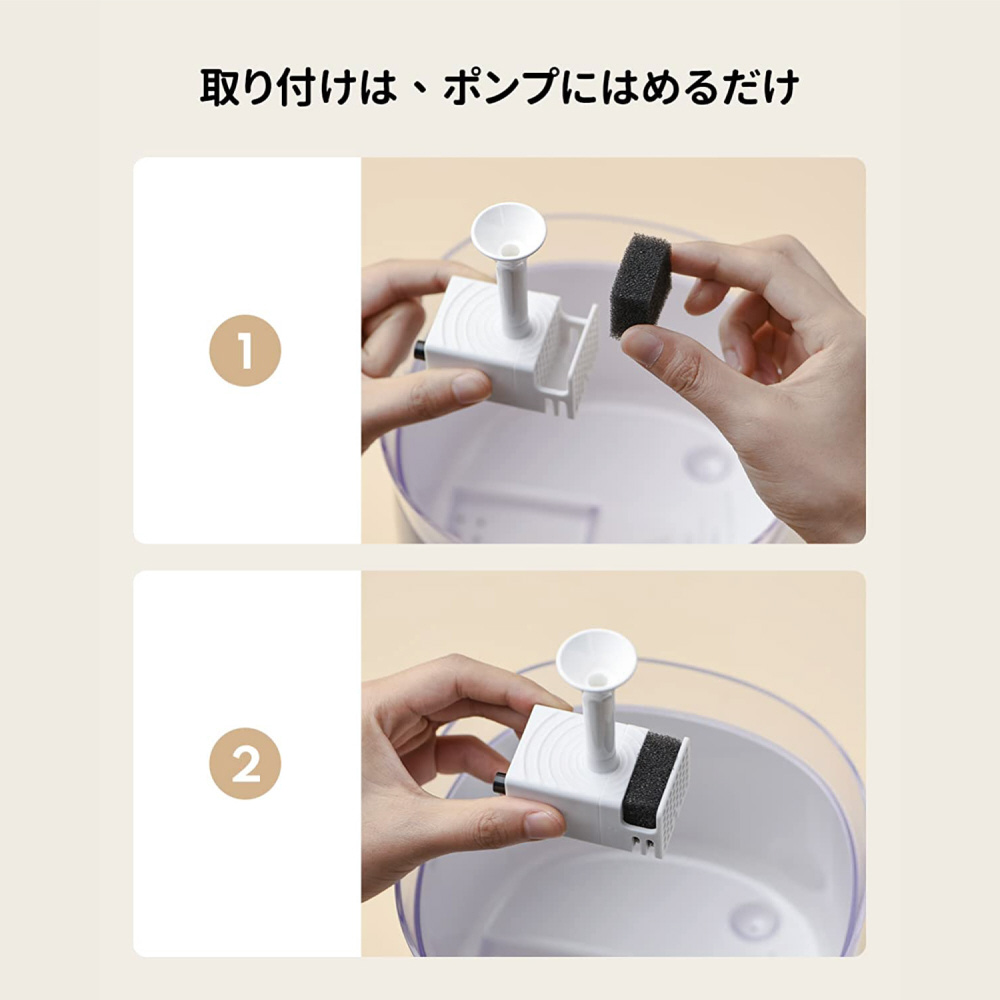 取り付けは、ポンプにはめるだけ

1

2