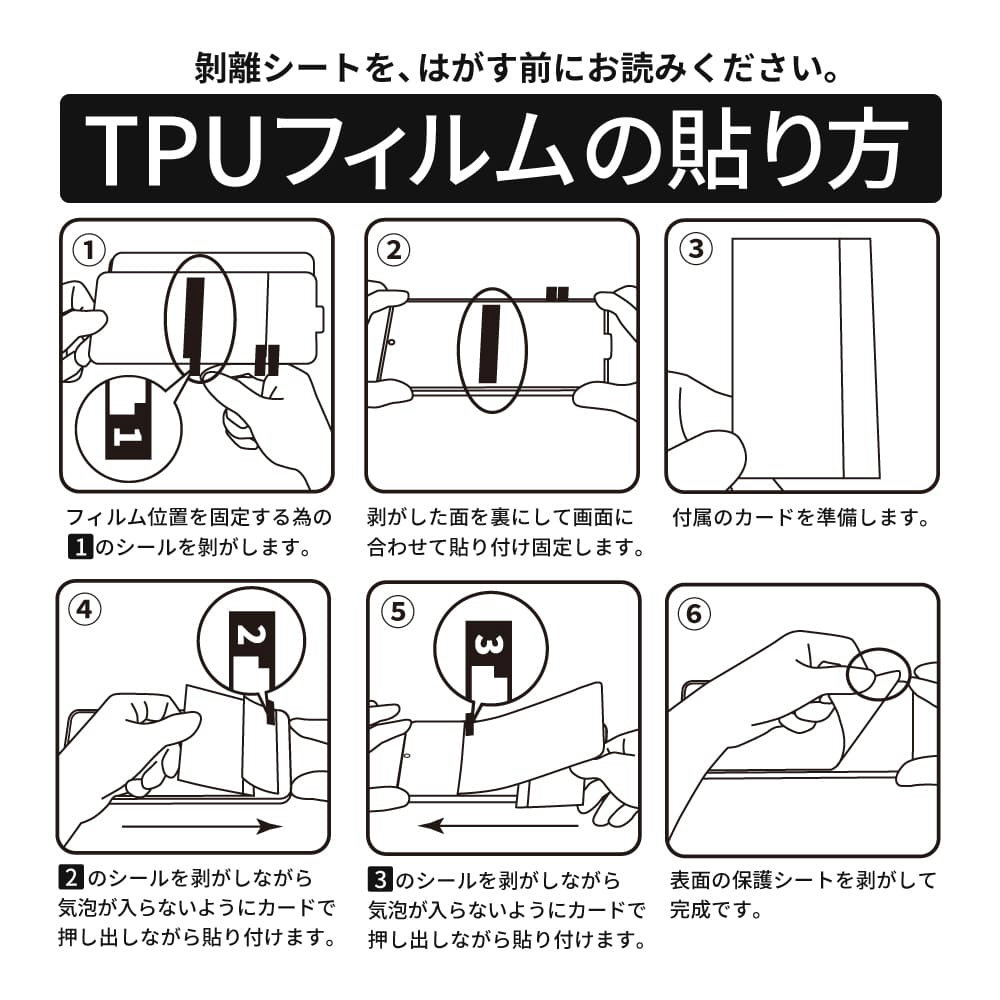 剥離シートを、はがす前にお読みください。

TPUフィルムの貼り方

①

1

フィルム位置を固定する為の 1 のシールを剥がします。

②

剥がした面を裏にして画面に合わせて貼り付け固定します。

③

付属のカードを準備します。

④

2

2 のシールを剥がしながら気泡が入らないようにカードで押し出しながら貼り付けます。

⑤

3

3 のシールを剥がしながら気泡が入らないようにカードで押し出しながら貼り付けます。

⑥

表面の保護シートを剥がして完成です。