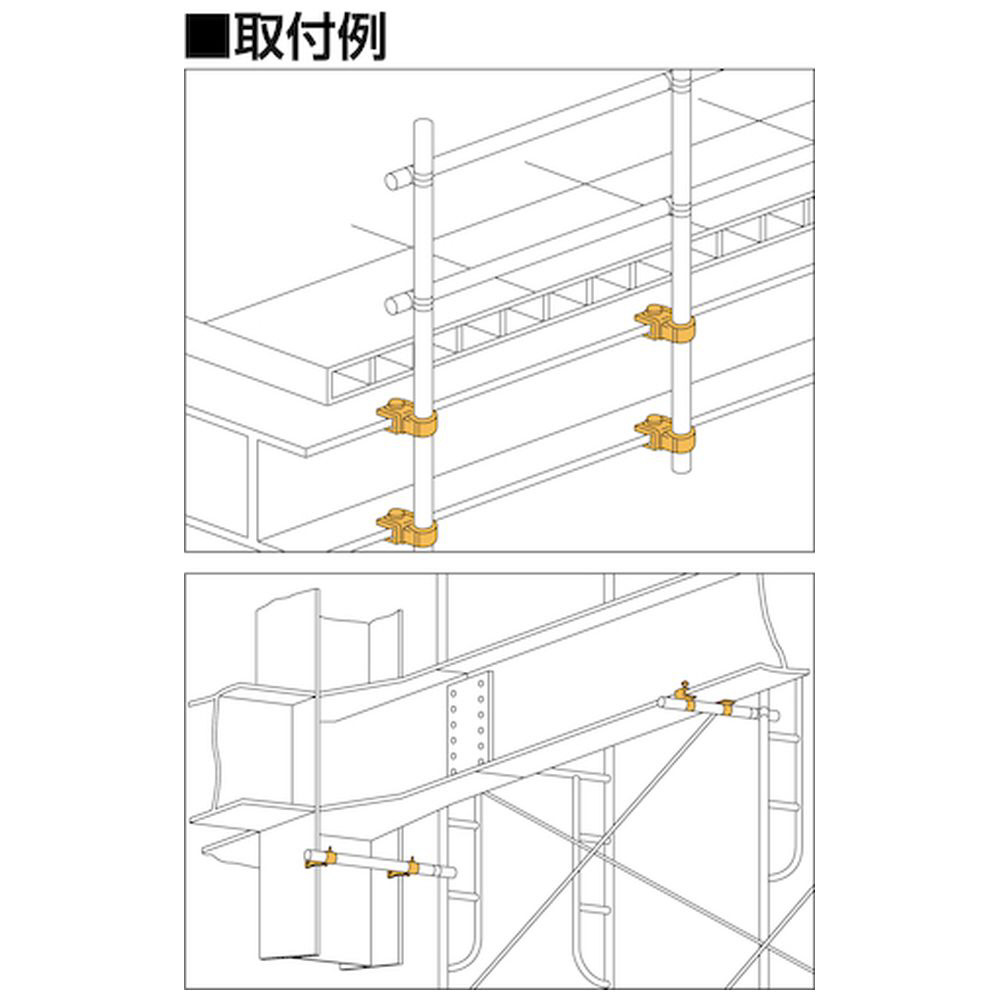 ■取付例