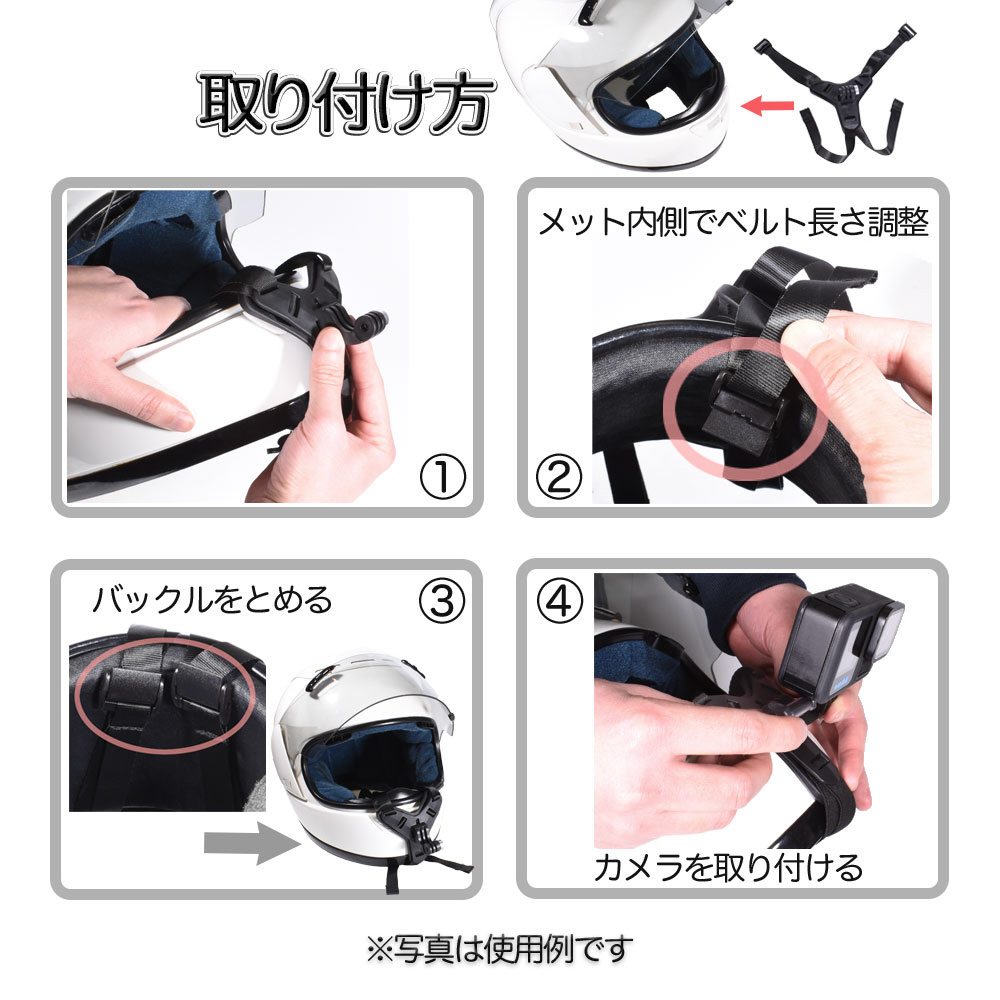 取り付け方

①

メット内側でベルト長さ調整

②

バックルをとめる

③

④

カメラを取り付ける

※写真は使用例です