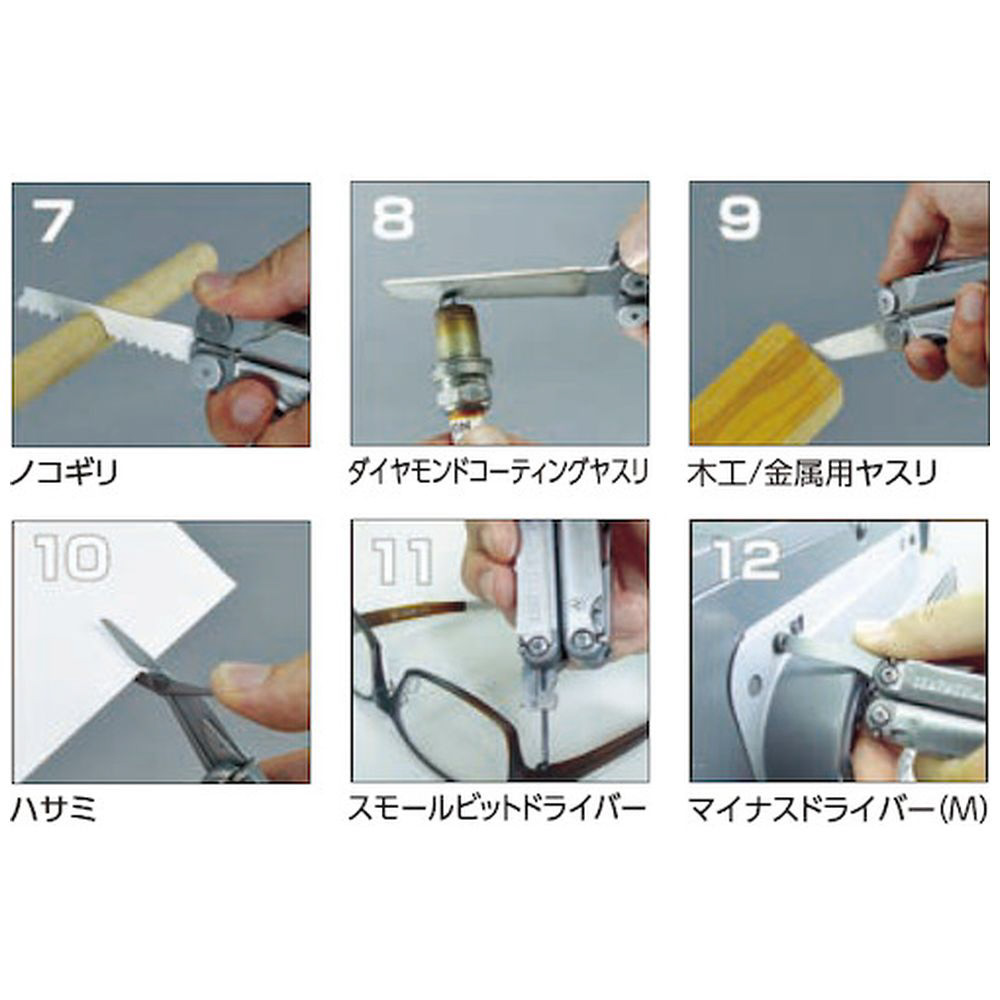 7

ノコギリ

8

ダイヤモンドコーティングヤスリ

9

木工/金属用ヤスリ

10

ハサミ

11

スモールビットドライバー

12

マイナスドライバー(M)