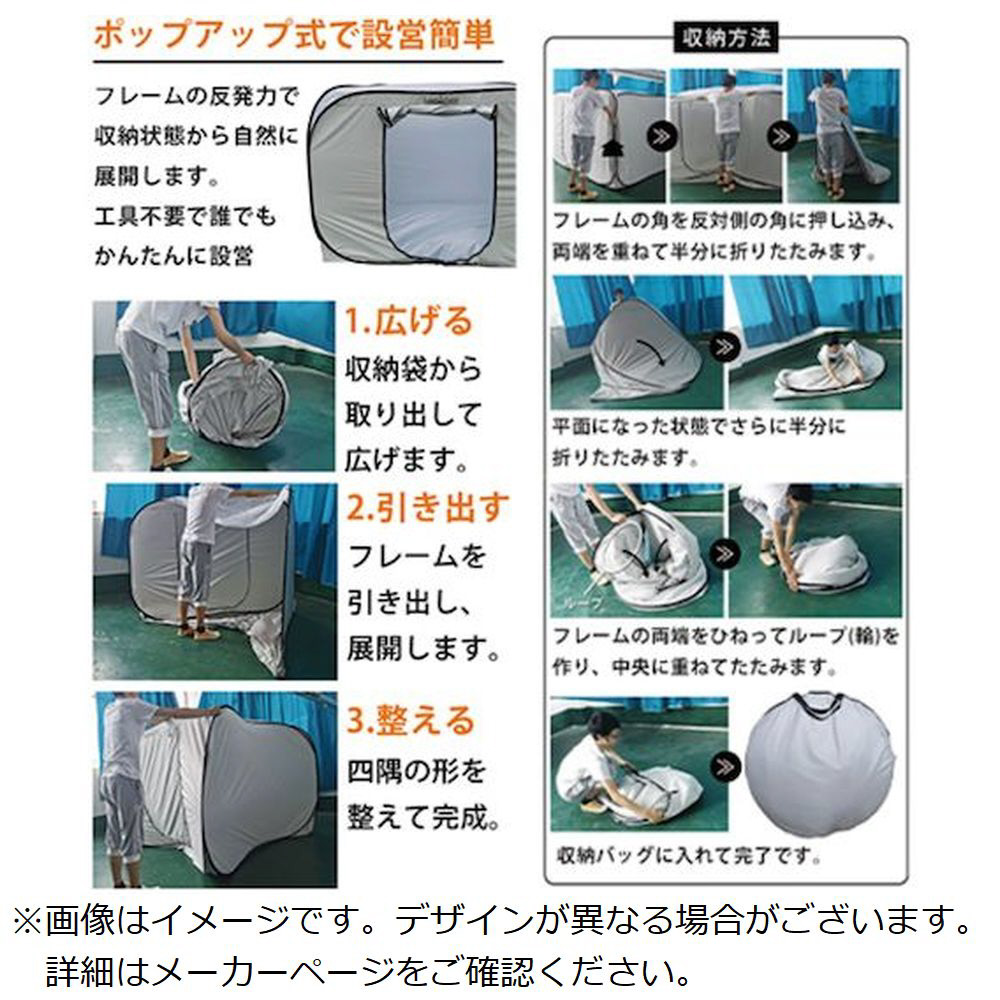 ポップアップ式で設営簡単

フレームの反発力で収納状態から自然に展開します。
工具不要で誰でもかんたんに設営

1.広げる
収納袋から取り出して広げます。

2.引き出す
フレームを引き出し、展開します。

3.整える
四隅の形を整えて完成。

収納方法

フレームの角を反対側の角に押し込み、両端を重ねて半分に折りたたみます。

平面になった状態でさらに半分に折りたたみます。

ループ

フレームの両端をひねってループ(輪)を作り、中央に重ねてたたみます。

収納バッグに入れて完了です。

※画像はイメージです。デザインが異なる場合がございます。
詳細はメーカーページをご確認ください。