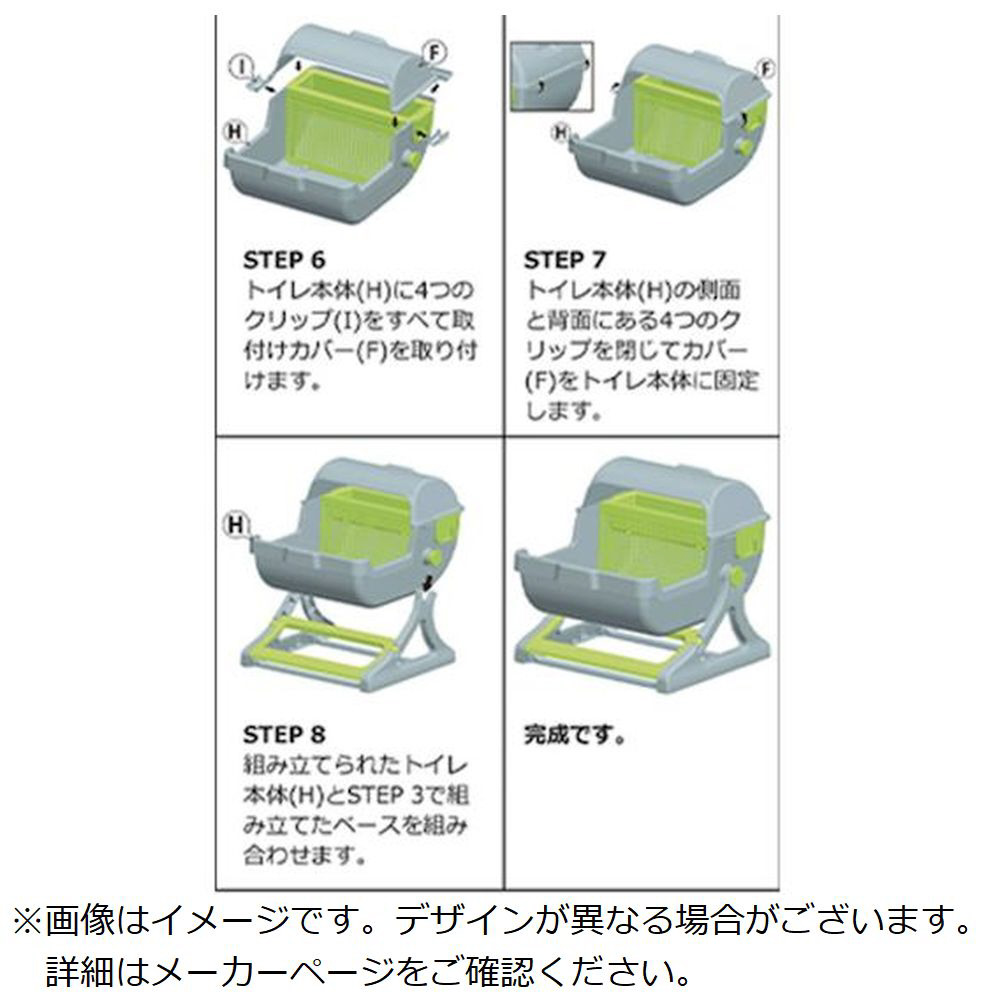 I

F

H

STEP 6
トイレ本体(H)に4つのクリップ(I)をすべて取付けカバー(F)を取り付けます。

F

H

STEP 7
トイレ本体(H)の側面と背面にある4つのクリップを閉じてカバー(F)をトイレ本体に固定します。

H

STEP 8
組み立てられたトイレ本体(H)とSTEP 3で組み立てたベースを組み合わせます。

完成です。

※画像はイメージです。デザインが異なる場合がございます。
詳細はメーカーページをご確認ください。