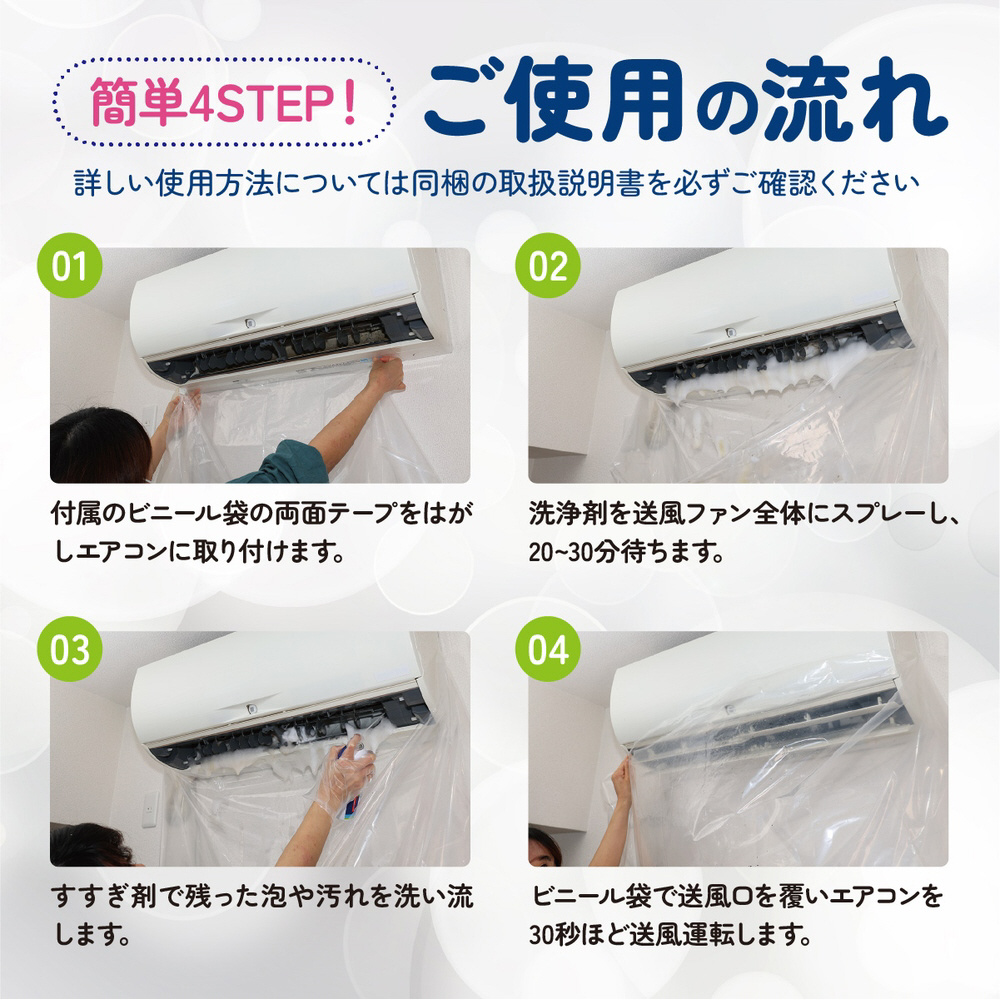 簡単4STEP！ ご使用の流れ

詳しい使用方法については同梱の取扱説明書を必ずご確認ください

01

付属のビニール袋の両面テープをはがしエアコンに取り付けます。

02

洗浄剤を送風ファン全体にスプレーし、20~30分待ちます。

03

すすぎ剤で残った泡や汚れを洗い流します。

04

ビニール袋で送風口を覆いエアコンを30秒ほど送風運転します。