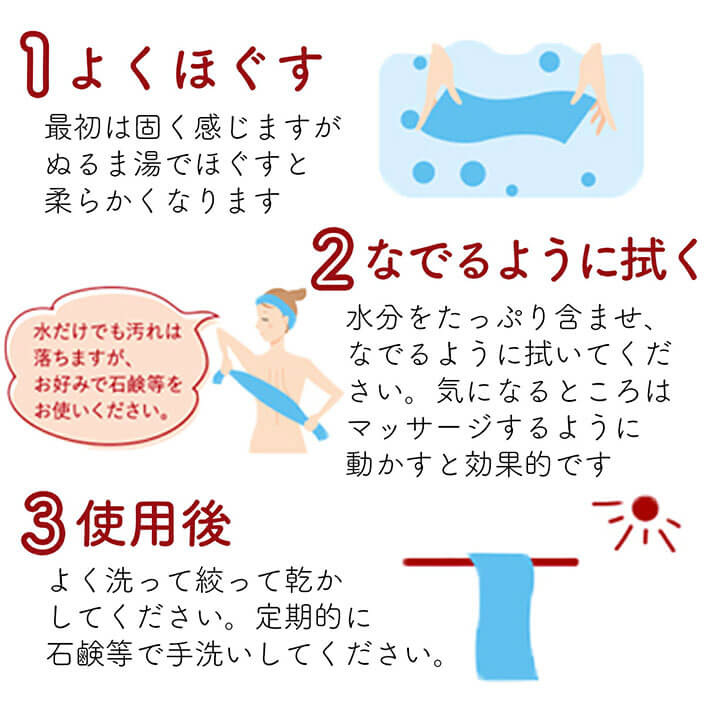 1 よくほぐす

最初は固く感じますがぬるま湯でほぐすと柔らかくなります

2 なでるように拭く

水だけでも汚れは落ちますが、お好みで石鹸等をお使いください。

水分をたっぷり含ませ、なでるように拭いてください。気になるところはマッサージするように動かすと効果的です

3 使用後

よく洗って絞って乾かしてください。定期的に石鹸等で手洗いしてください。