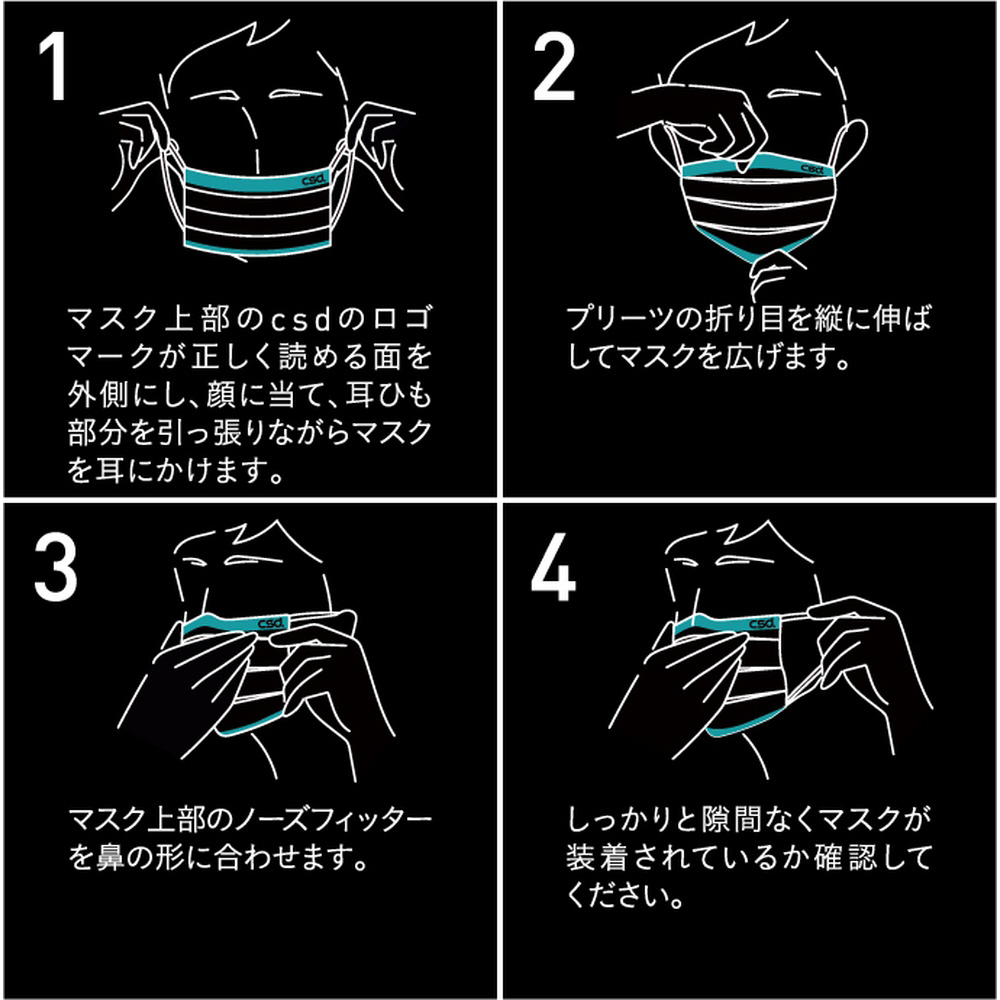 1

csd.

マスク上部のcsdのロゴマークが正しく読める面を外側にし、顔に当て、耳ひも部分を引っ張りながらマスクを耳にかけます。

2

csd.

プリーツの折り目を縦に伸ばしてマスクを広げます。

3

csd.

マスク上部のノーズフィッターを鼻の形に合わせます。

4

csd.

しっかりと隙間なくマスクが装着されているか確認してください。