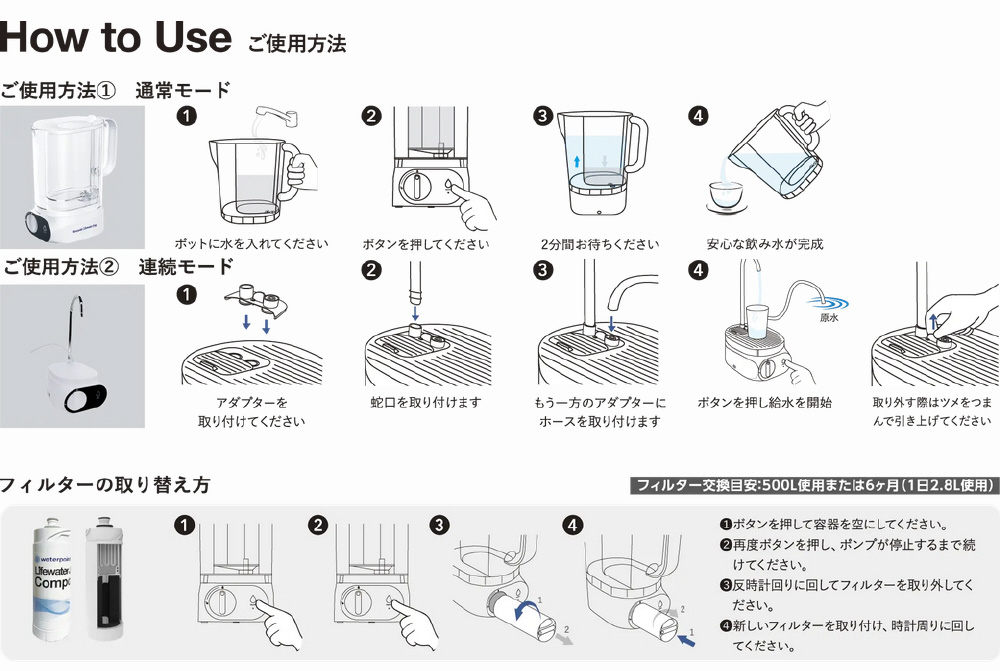 How to Use ご使用方法

ご使用方法① 通常モード

❶ ポットに水を入れてください

❷ ボタンを押してください

❸ 2分間お待ちください

❹ 安心な飲み水が完成

ご使用方法② 連続モード

❶ アダプターを取り付けてください

❷ 蛇口を取り付けます

❸ もう一方のアダプターにホースを取り付けます

❹ 原水 ボタンを押し給水を開始

取り外す際はツメをつまんで引き上げてください

フィルターの取り替え方

フィルター交換目安:500L使用または6ヶ月(1日2.8L使用)

waterpoint Lifewater Compa

❶ ❷ ❸ 1 2 ❹ 2 1

❶ボタンを押して容器を空にしてください。
❷再度ボタンを押し、ポンプが停止するまで続けてください。
❸反時計回りに回してフィルターを取り外してください。
❹新しいフィルターを取り付け、時計周りに回してください。