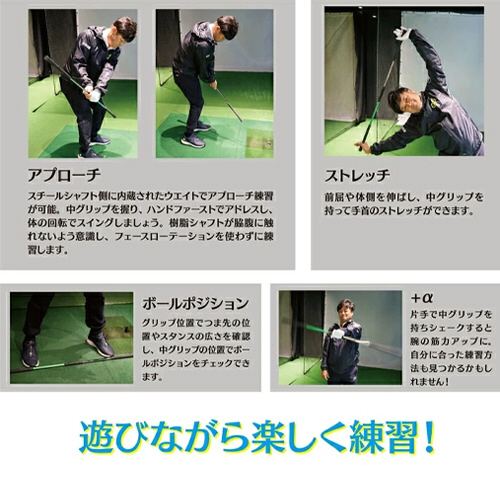 アプローチ

スチールシャフト側に内蔵されたウエイトでアプローチ練習が可能。中グリップを握り、ハンドファーストでアドレスし、体の回転でスイングしましょう。樹脂シャフトが脇腹に触れないよう意識し、フェースローテーションを使わずに練習します。

ストレッチ

前屈や体側を伸ばし、中グリップを持って手首のストレッチができます。

ボールポジション

グリップ位置でつま先の位置やスタンスの広さを確認し、中グリップの位置でボールポジションをチェックできます。

+α

片手で中グリップを持ちシェークすると腕の筋力アップに。自分に合った練習方法も見つかるかもしれません！

遊びながら楽しく練習！