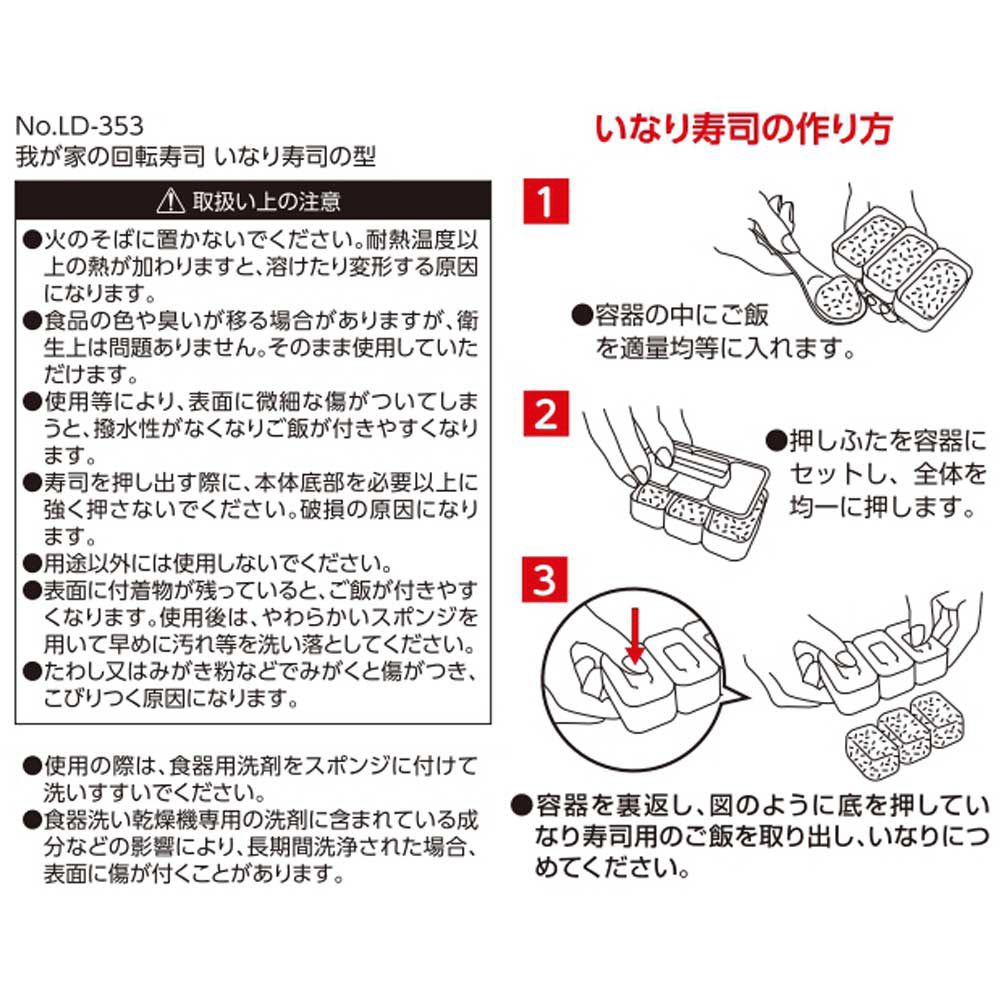 No.LD-353
我が家の回転寿司 いなり寿司の型

⚠ 取扱い上の注意

●火のそばに置かないでください。耐熱温度以上の熱が加わりますと、溶けたり変形する原因になります。
●食品の色や臭いが移る場合がありますが、衛生上は問題ありません。そのまま使用していただけます。
●使用等により、表面に微細な傷がついてしまうと、撥水性がなくなりご飯が付きやすくなります。
●寿司を押し出す際に、本体底部を必要以上に強く押さないでください。破損の原因になります。
●用途以外には使用しないでください。
●表面に付着物が残っていると、ご飯が付きやすくなります。使用後は、やわらかいスポンジを用いて早めに汚れ等を洗い落としてください。
●たわし又はみがき粉などでみがくと傷がつき、こびりつく原因になります。

●使用の際は、食器用洗剤をスポンジに付けて洗いすすいでください。
●食器洗い乾燥機専用の洗剤に含まれている成分などの影響により、長期間洗浄された場合、表面に傷が付くことがあります。

いなり寿司の作り方

1
●容器の中にご飯を適量均等に入れます。

2
●押しふたを容器にセットし、全体を均一に押します。

3
●容器を裏返し、図のように底を押していなり寿司用のご飯を取り出し、いなりにつめてください。