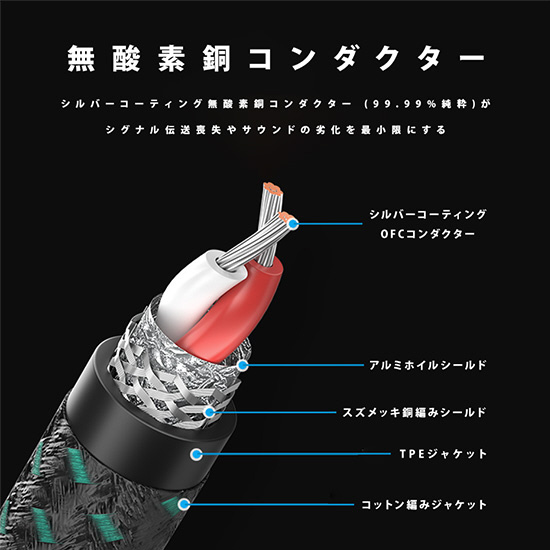 無酸素銅コンダクター

シルバーコーティング無酸素銅コンダクター（99.99%純粋）が
シグナル伝送喪失やサウンドの劣化を最小限にする

シルバーコーティング
OFCコンダクター

アルミホイルシールド

スズメッキ銅編みシールド

TPEジャケット

コットン編みジャケット