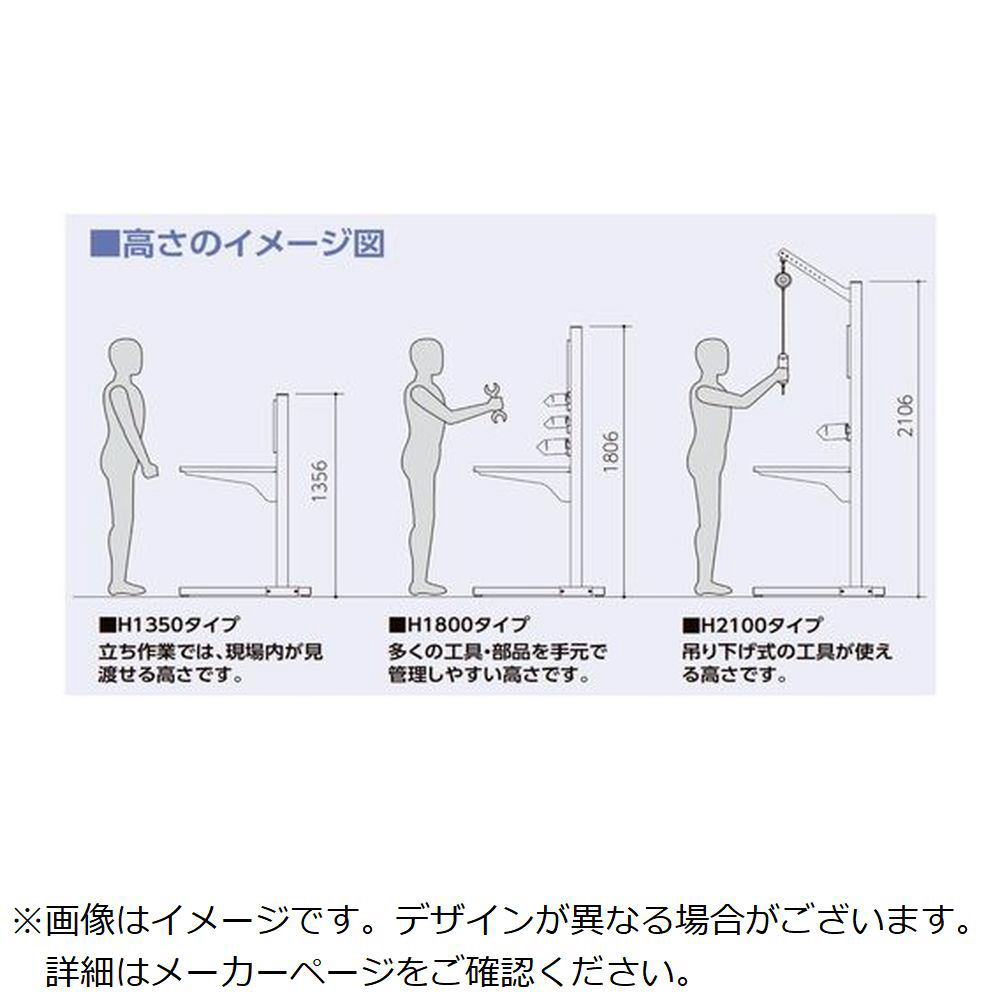 ■高さのイメージ図

1356

1806

2106

■H1350タイプ
立ち作業では、現場内が見渡せる高さです。

■H1800タイプ
多くの工具・部品を手元で管理しやすい高さです。

■H2100タイプ
吊り下げ式の工具が使える高さです。

※画像はイメージです。デザインが異なる場合がございます。
詳細はメーカーページをご確認ください。